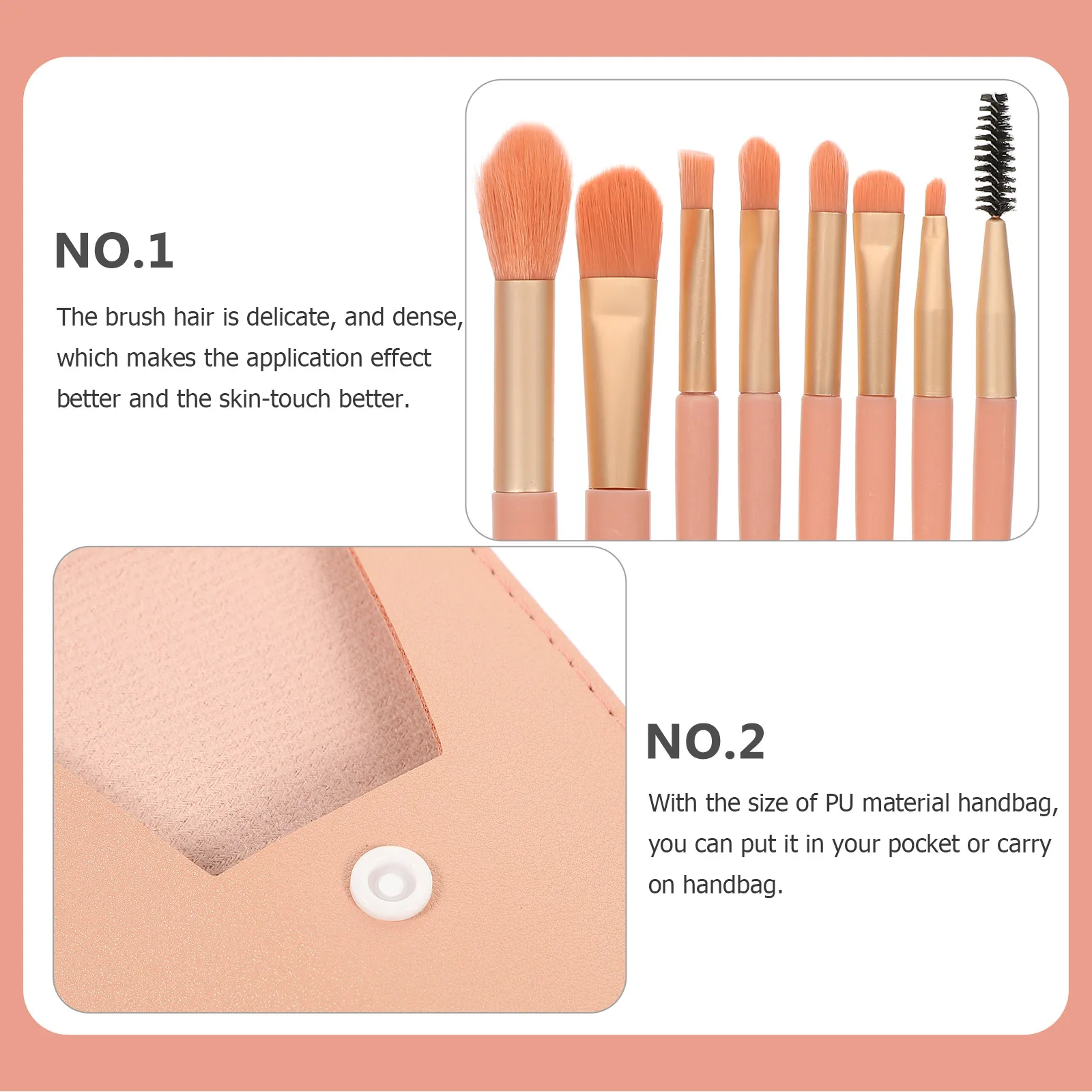 NO.1

The brush hair is delicate, and dense, which makes the application effect better and the skin-touch better.

NO.2

With the size of PU material handbag, you can put it in your pocket or carry on handbag.