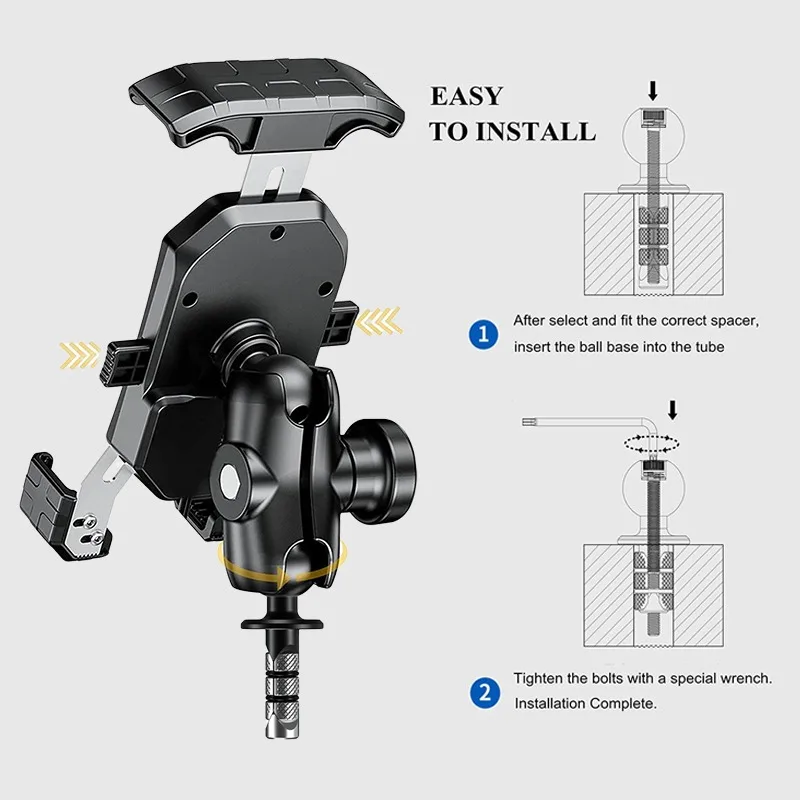 EASY
TO INSTALL

1 After select and fit the correct spacer, insert the ball base into the tube

2 Tighten the bolts with a special wrench. Installation Complete.