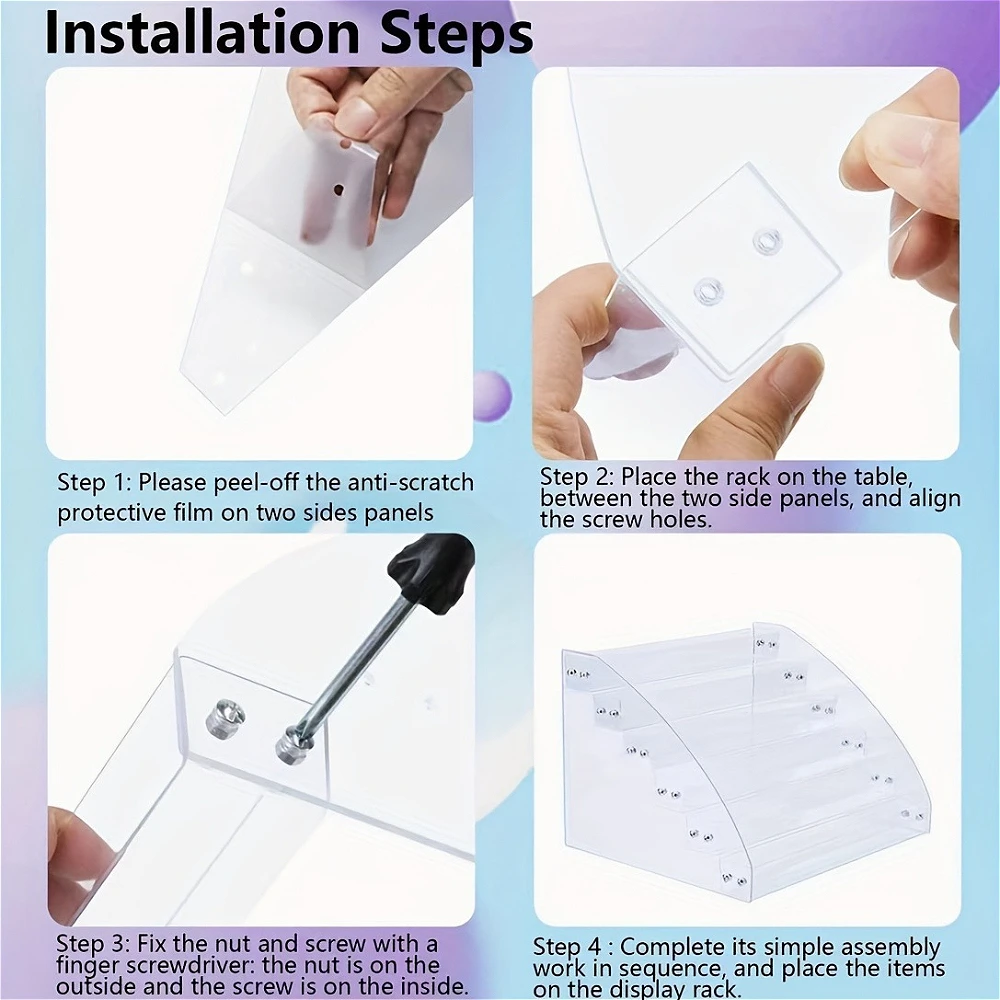 Installation Steps

Step 1: Please peel-off the anti-scratch protective film on two sides panels

Step 2: Place the rack on the table, between the two side panels, and align the screw holes.

Step 3: Fix the nut and screw with a finger screwdriver: the nut is on the outside and the screw is on the inside.

Step 4 : Complete its simple assembly work in sequence, and place the items on the display rack.