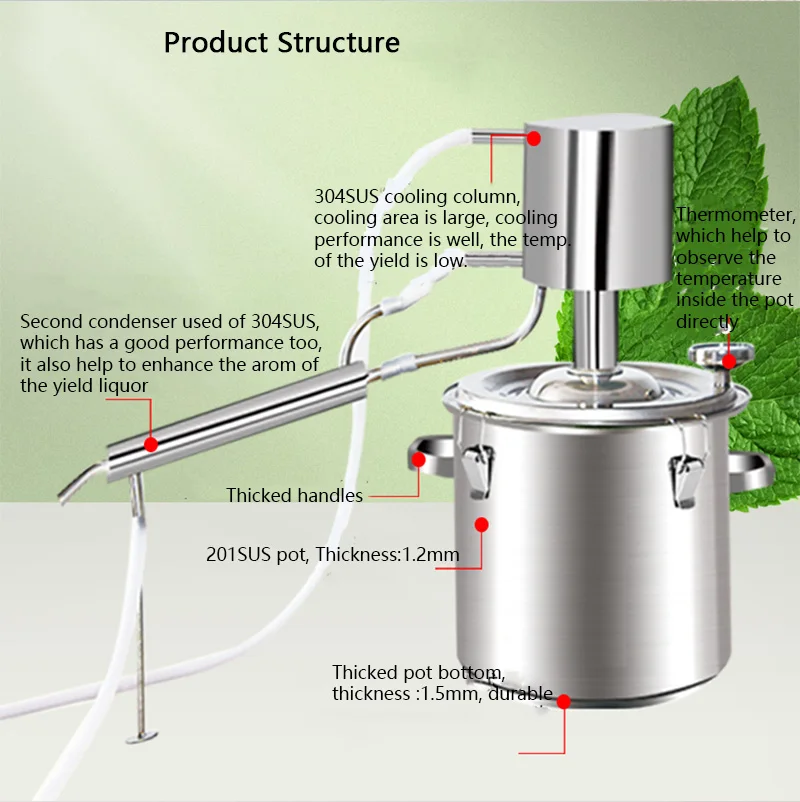 Product Structure

304SUS cooling column, cooling area is large, cooling performance is well, the temp. of the yield is low.

Thermometer, which help to observe the temperature inside the pot directly

Second condenser used of 304SUS, which has a good performance too, it also help to enhance the arom of the yield liquor

Thicked handles

201SUS pot, Thickness:1.2mm

Thicked pot bottom, thickness :1.5mm, durable