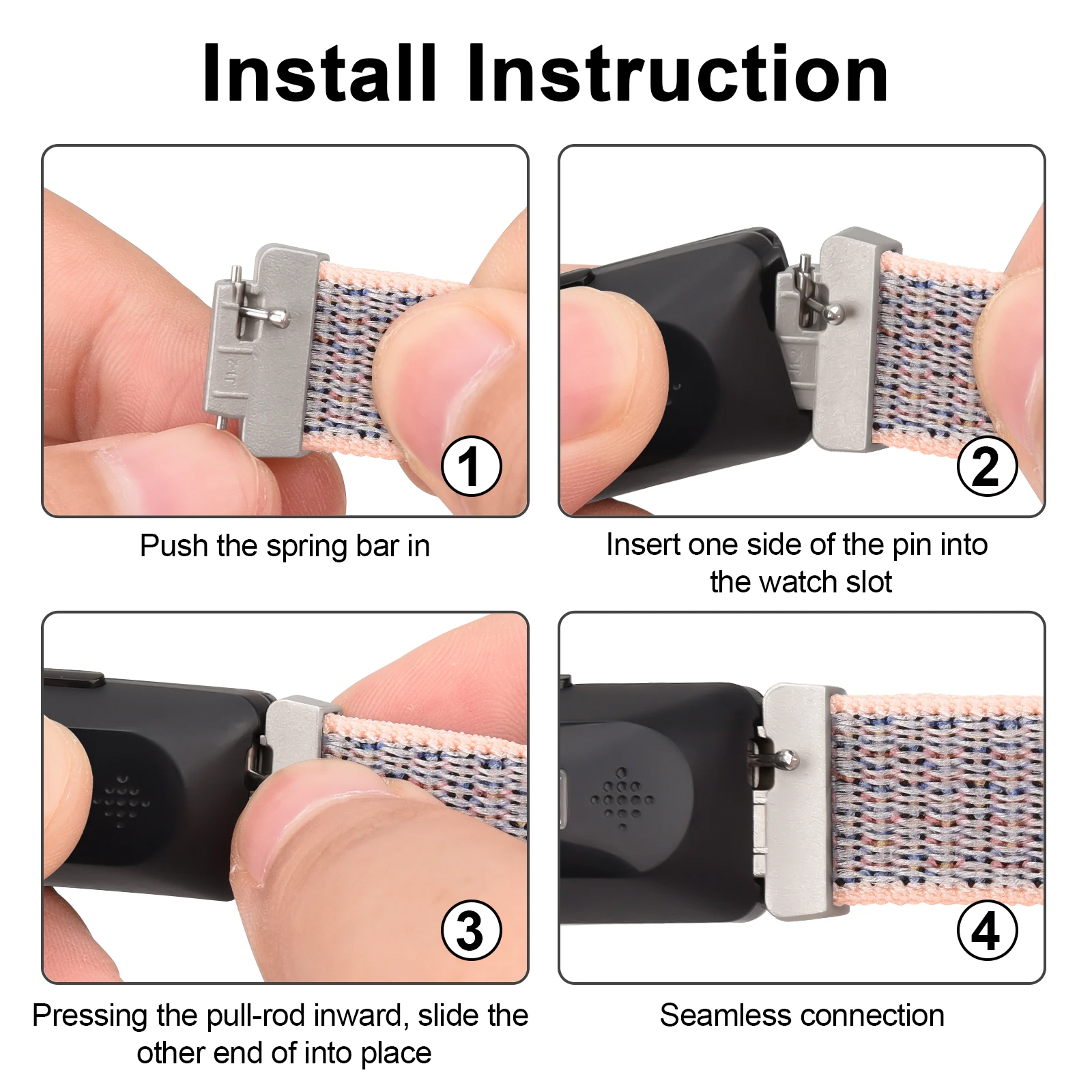 Install Instruction

1

Push the spring bar in

2

Insert one side of the pin into the watch slot

3

Pressing the pull-rod inward, slide the other end of into place

4

Seamless connection