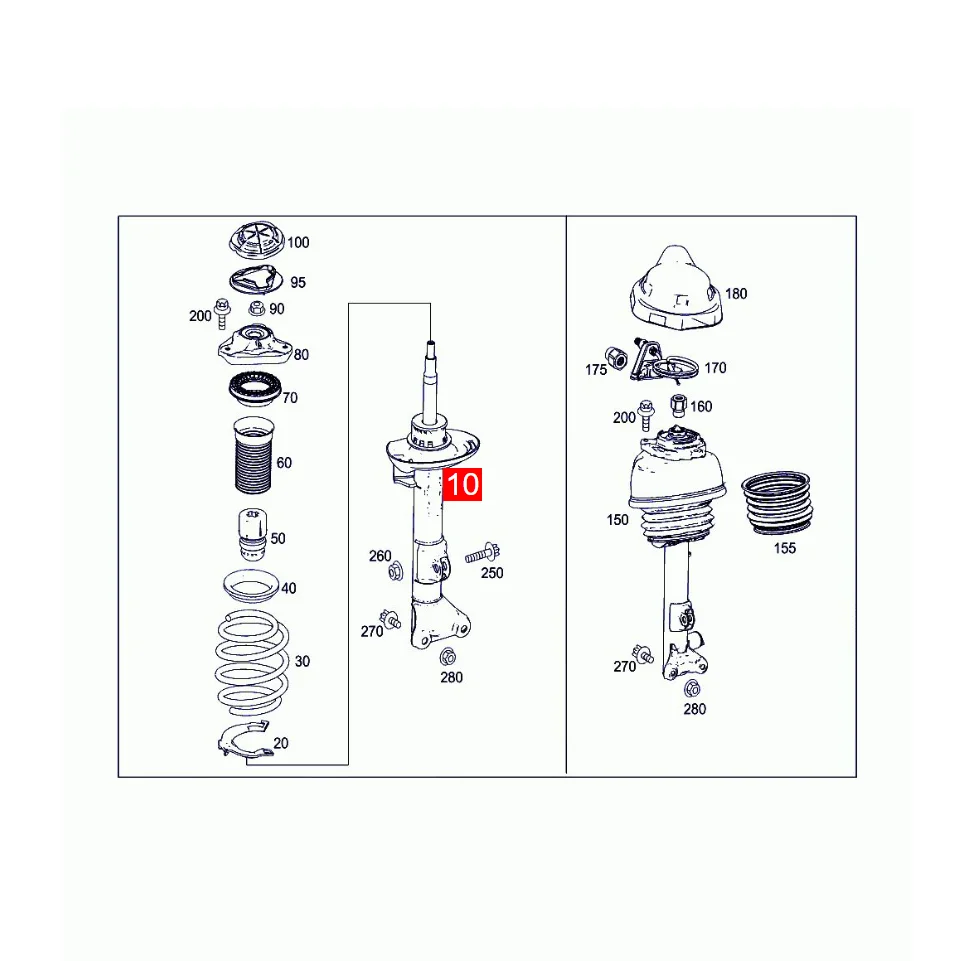 100
95
200
90
80
70
60
50
40
30
20
10
260
250
270
280
180
175
170
200
160
150
155
270
280