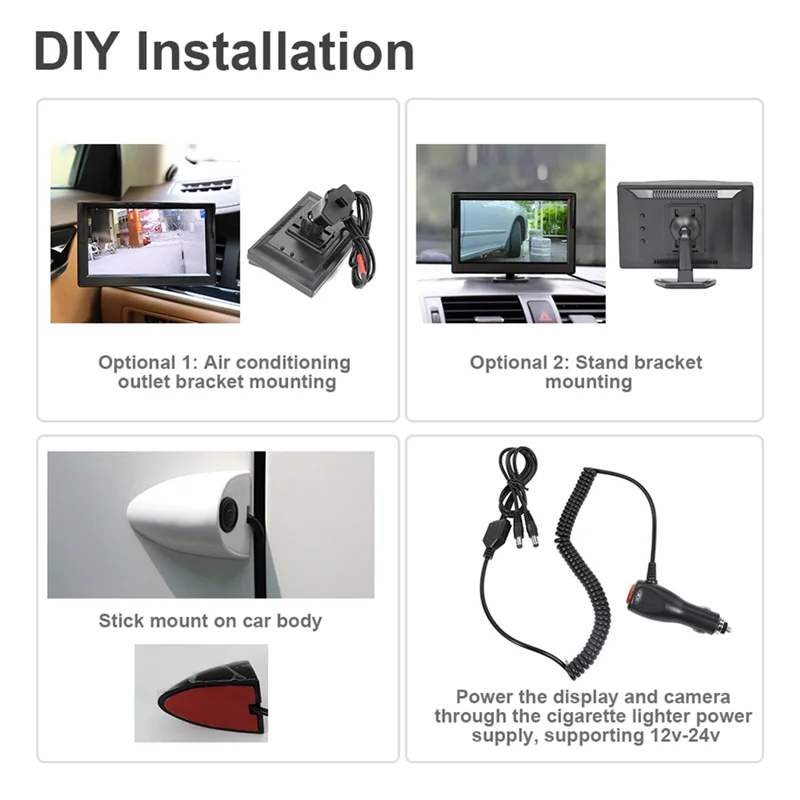 DIY Installation

Optional 1: Air conditioning outlet bracket mounting

Optional 2: Stand bracket mounting

Stick mount on car body

Power the display and camera through the cigarette lighter power supply, supporting 12v-24v