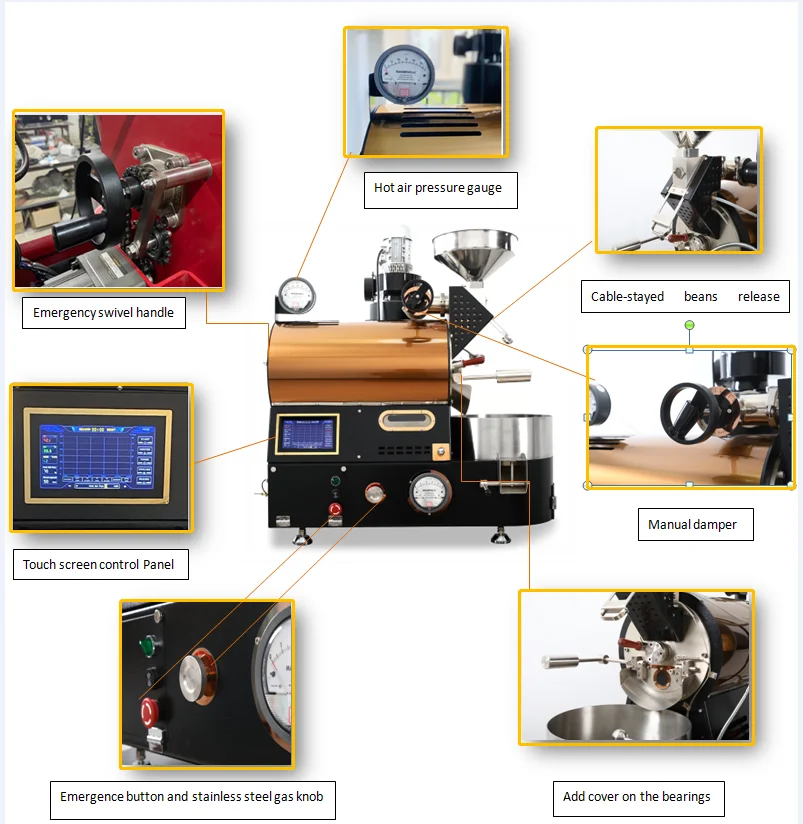 Hot air pressure gauge

Emergency swivel handle

Cable-stayed beans release

Touch screen control Panel

Manual damper

Emergence button and stainless steel gas knob

Add cover on the bearings