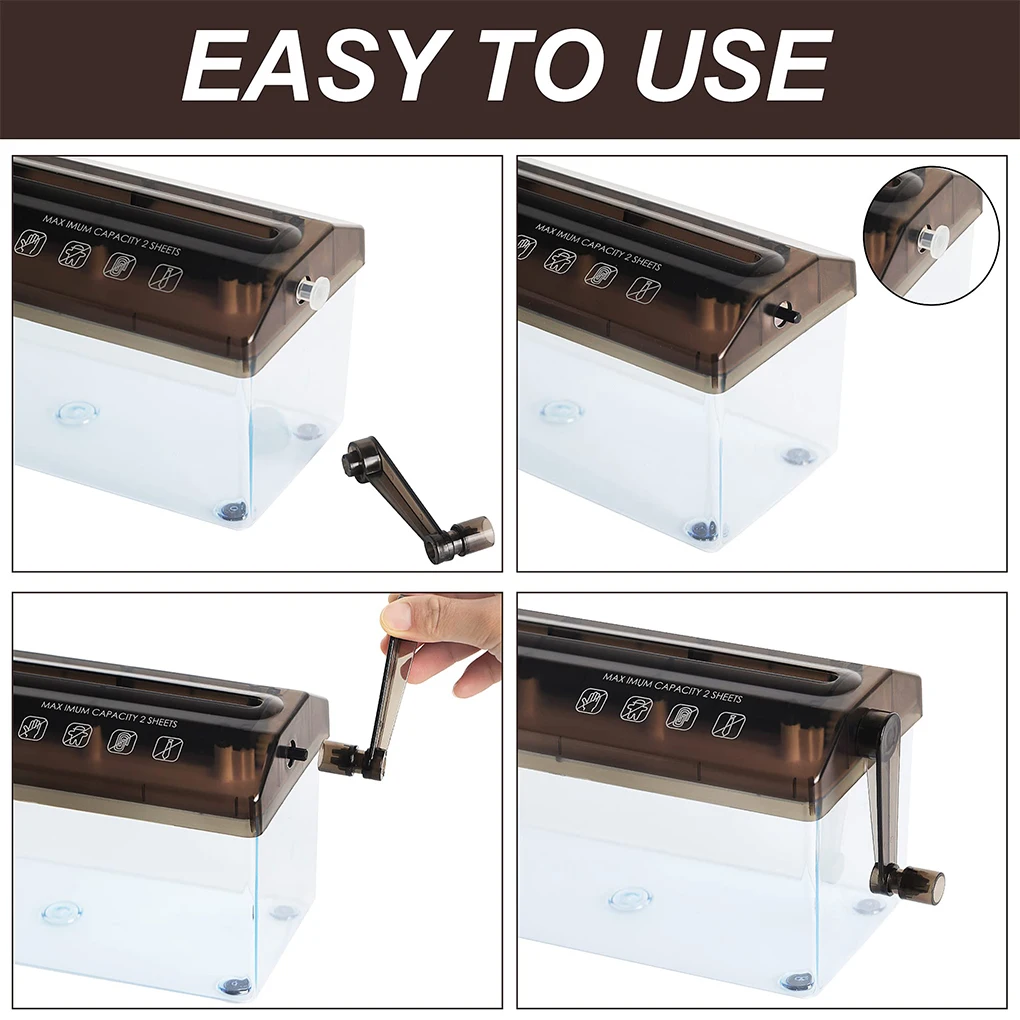 EASY TO USE

MAX IMUM CAPACITY 2 SHEETS

MAX IMUM CAPACITY 2 SHEETS

MAX IMUM CAPACITY 2 SHEETS

MAX IMUM CAPACITY 2 SHEETS