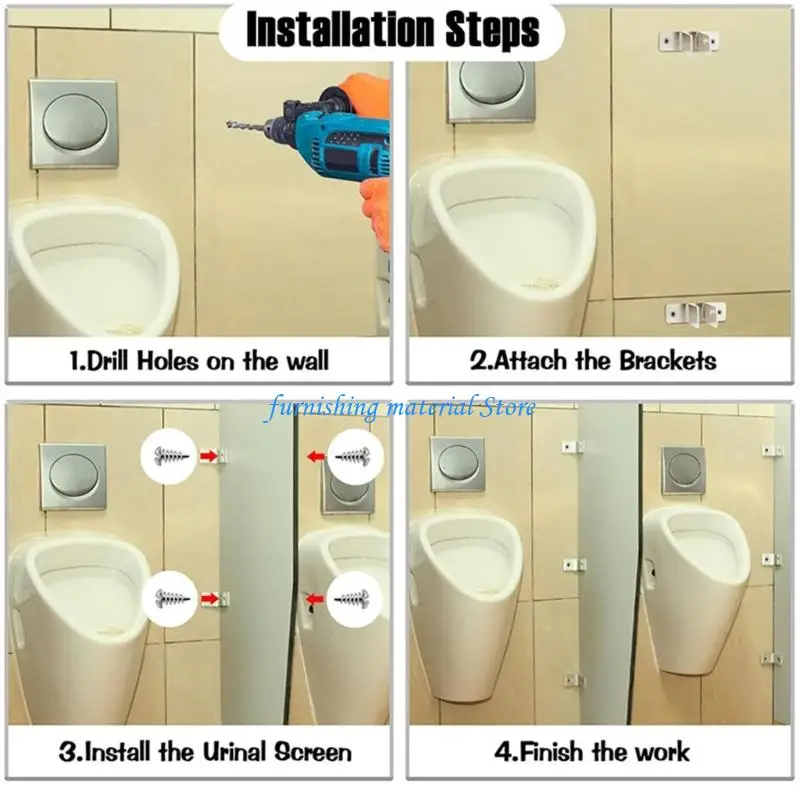 Installation Steps

1.Drill Holes on the wall

2.Attach the Brackets

furnishing material Store

3.Install the Urinal Screen

4.Finish the work