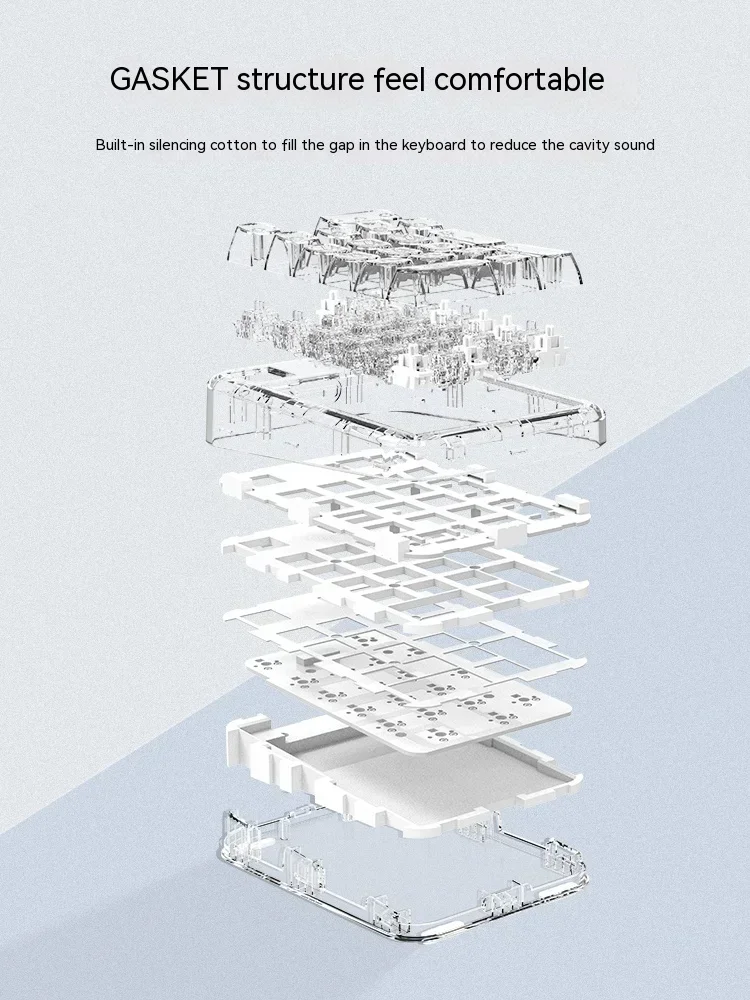 GASKET structure feel comfortable

Built-in silencing cotton to fill the gap in the keyboard to reduce the cavity sound