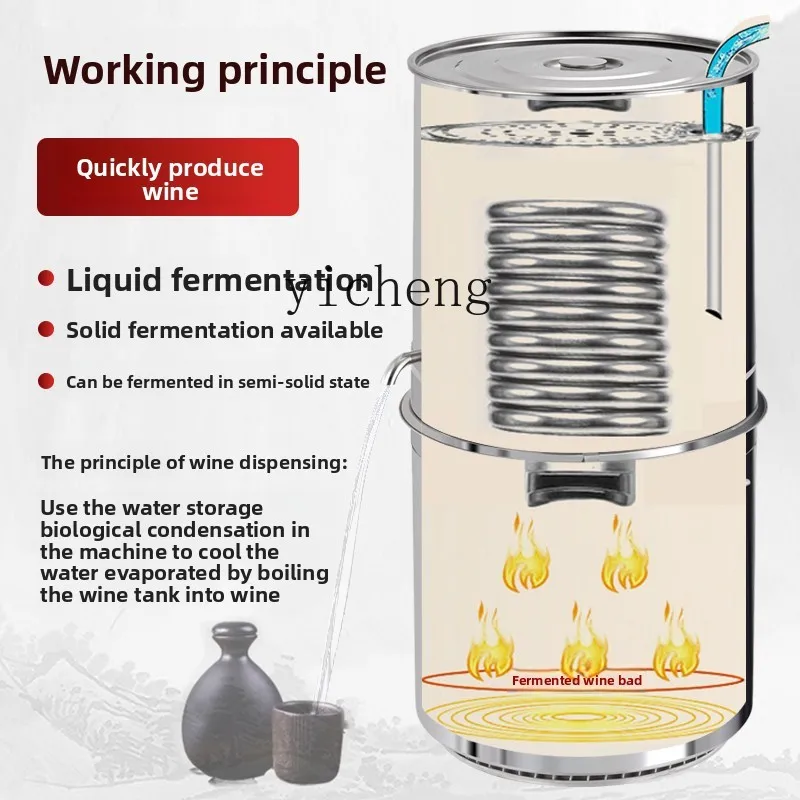 Working principle

Quickly produce wine

Liquid fermentation

yicheng

Solid fermentation available

Can be fermented in semi-solid state

The principle of wine dispensing:

Use the water storage biological condensation in the machine to cool the water evaporated by boiling the wine tank into wine

Fermented wine bad