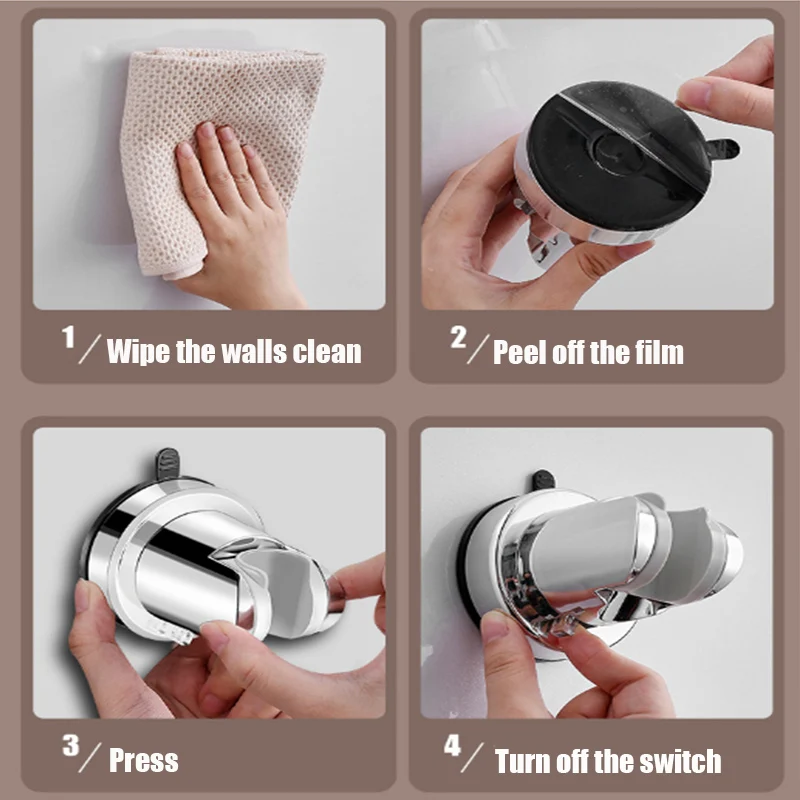 1 / Wipe the walls clean

2 / Peel off the film

3 / Press

4 / Turn off the switch