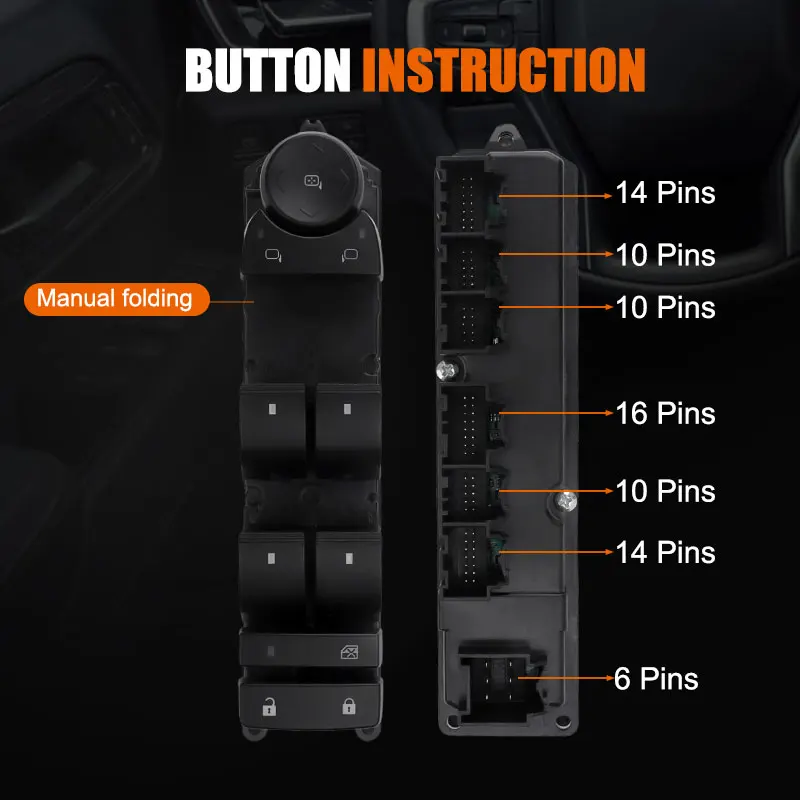 BUTTON INSTRUCTION

Manual folding

14 Pins

10 Pins

10 Pins

16 Pins

10 Pins

14 Pins

6 Pins