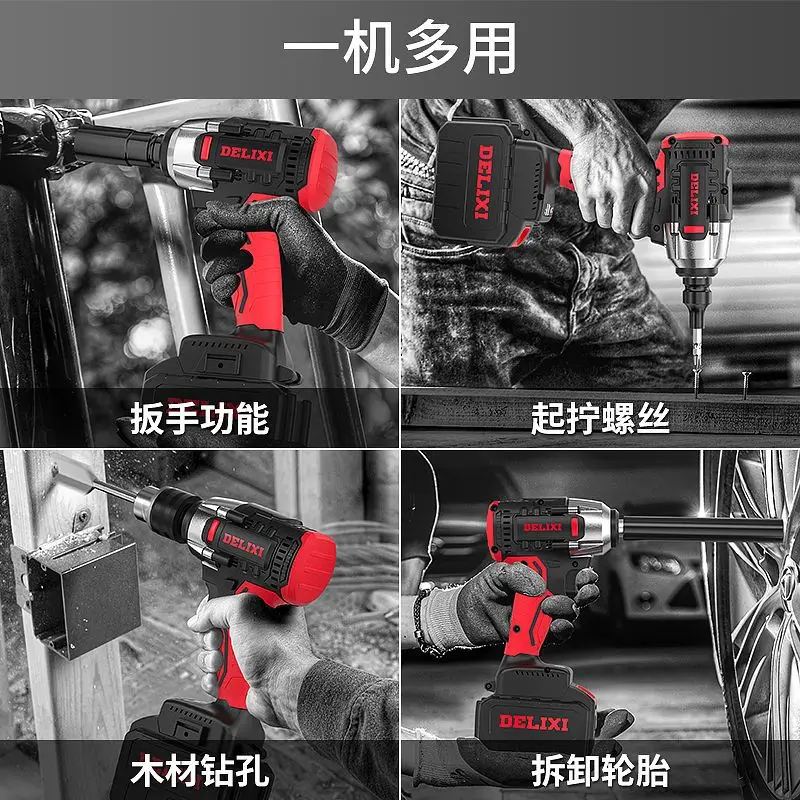 一机多用

DELIXI

扳手功能

DELIXI

DELIXI

起拧螺丝

DELIXI

木材钻孔

DELIXI

DELIXI

拆卸轮胎