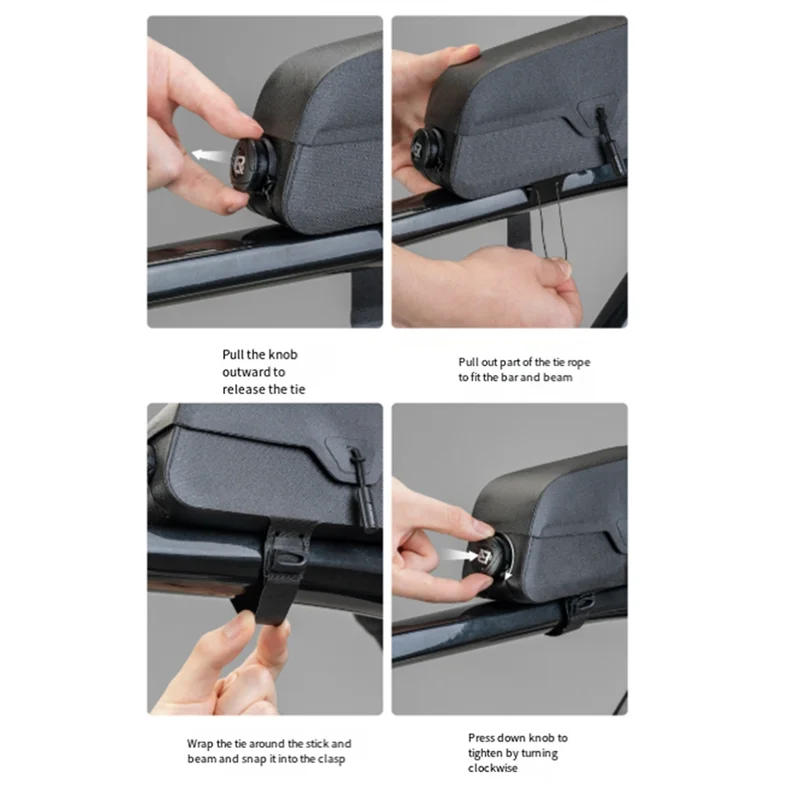 Pull the knob outward to release the tie

Pull out part of the tie rope to fit the bar and beam

Wrap the tie around the stick and beam and snap it into the clasp

Press down knob to tighten by turning clockwise