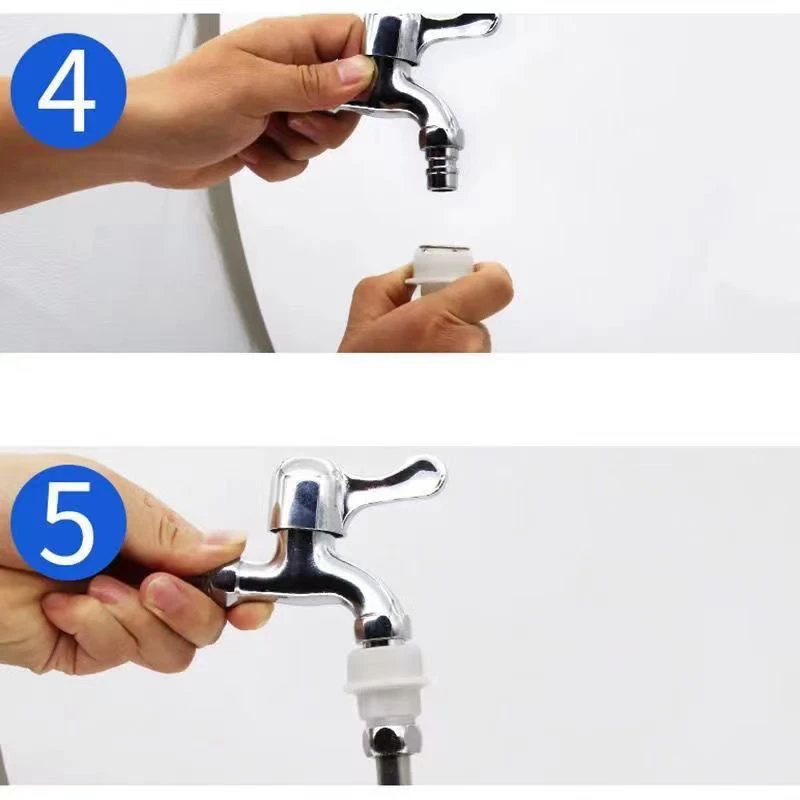 4

5