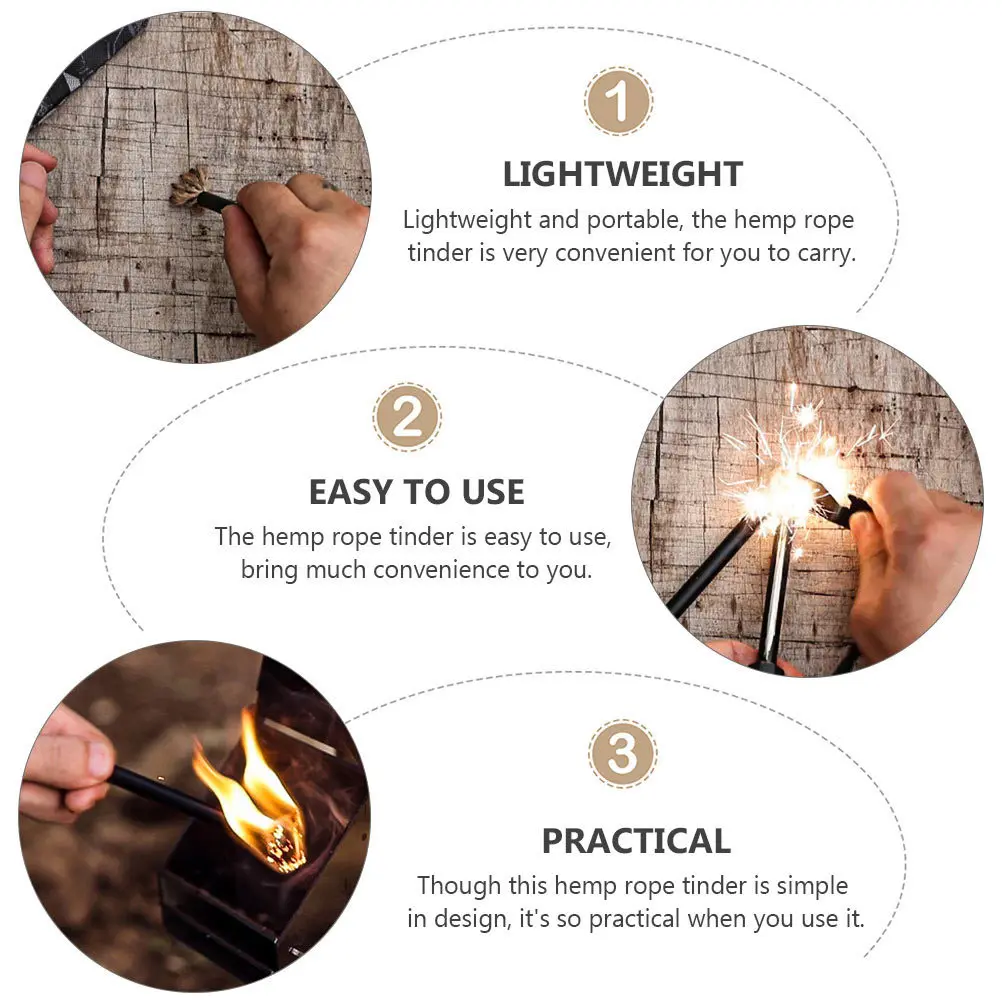 1

LIGHTWEIGHT

Lightweight and portable, the hemp rope tinder is very convenient for you to carry.

2

EASY TO USE

The hemp rope tinder is easy to use, bring much convenience to you.

3

PRACTICAL

Though this hemp rope tinder is simple in design, it's so practical when you use it.