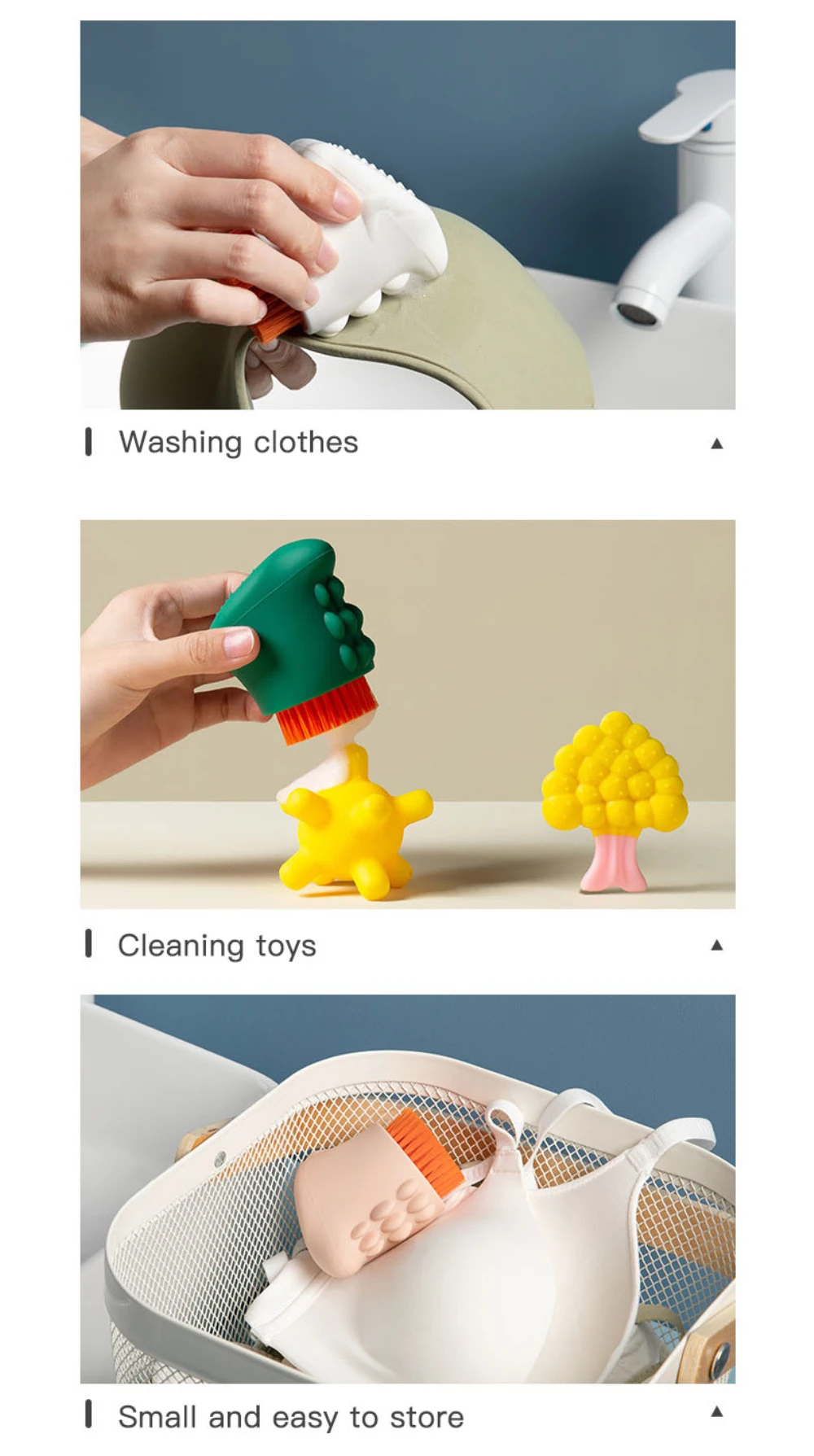 Washing clothes ▲

Cleaning toys ▲

Small and easy to store ▲