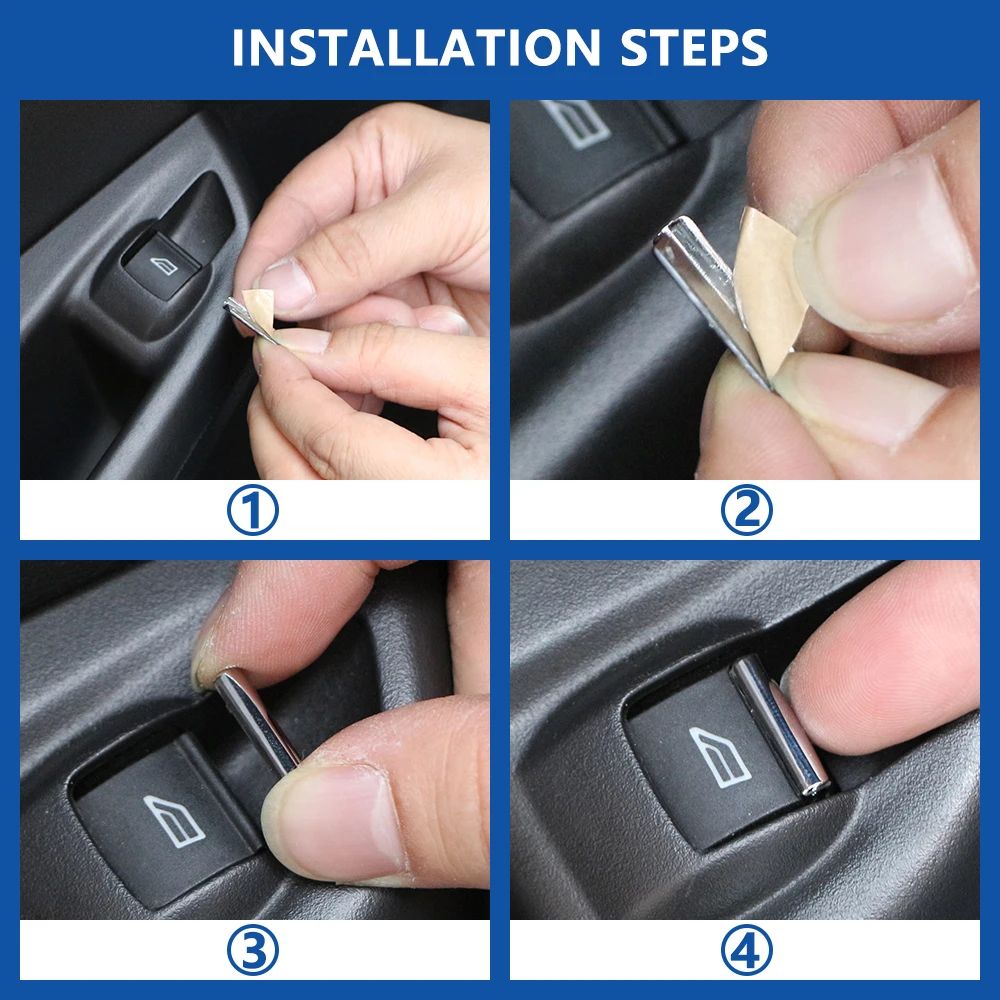 INSTALLATION STEPS

①

②

③

④