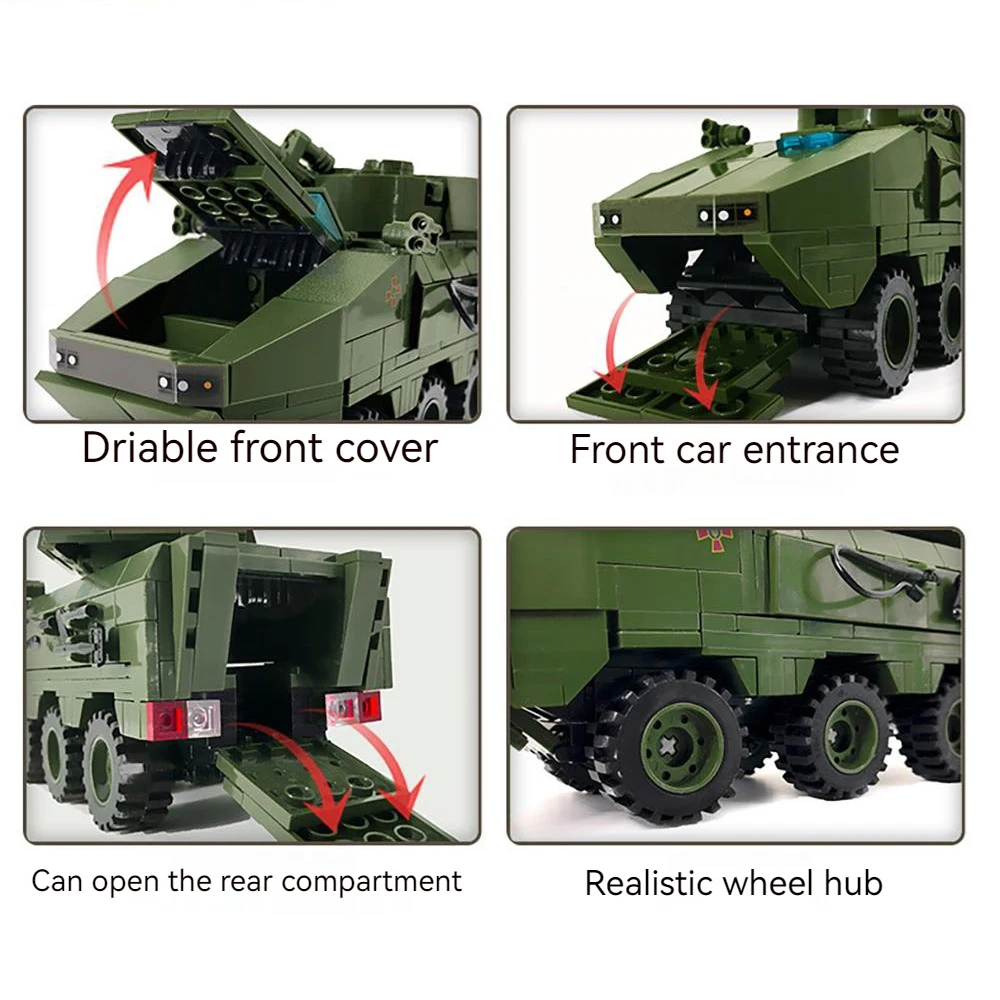 Driable front cover

Front car entrance

Can open the rear compartment

Realistic wheel hub