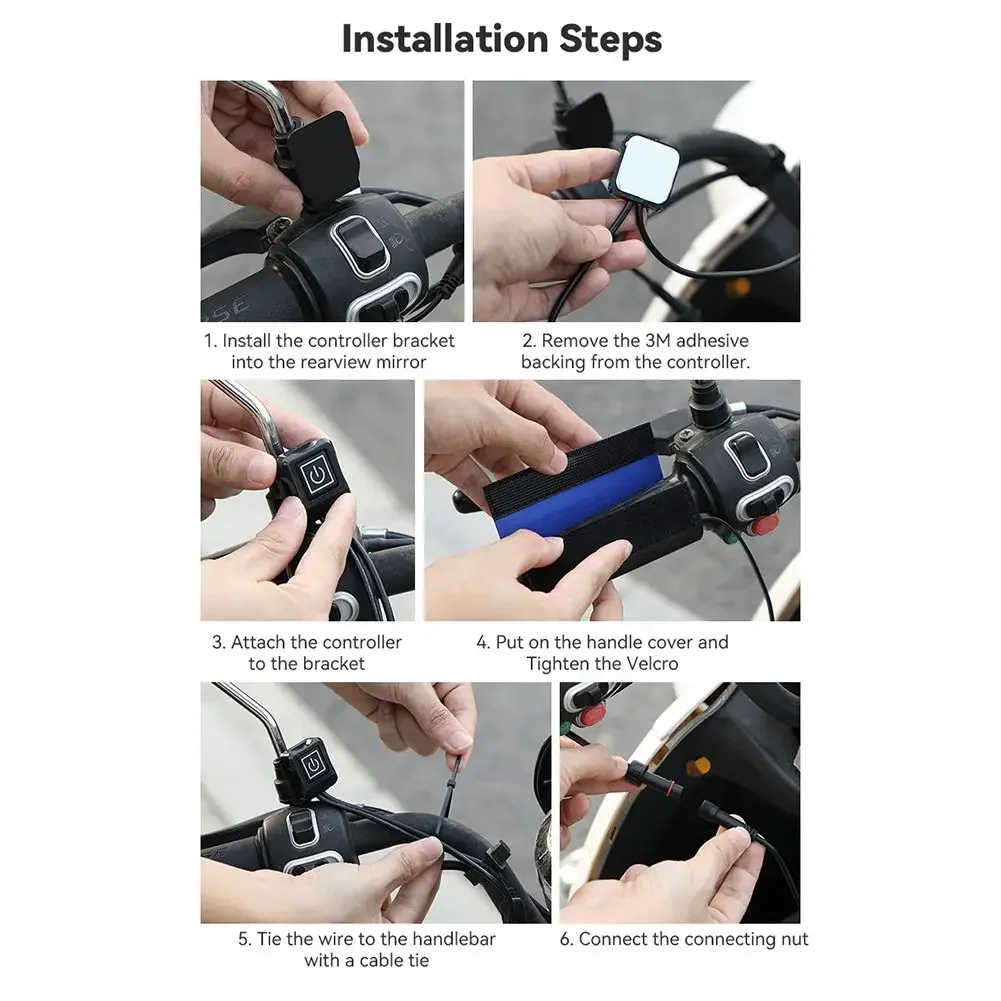 Installation Steps

1. Install the controller bracket into the rearview mirror

2. Remove the 3M adhesive backing from the controller.

3. Attach the controller to the bracket

4. Put on the handle cover and Tighten the Velcro

5. Tie the wire to the handlebar with a cable tie

6. Connect the connecting nut