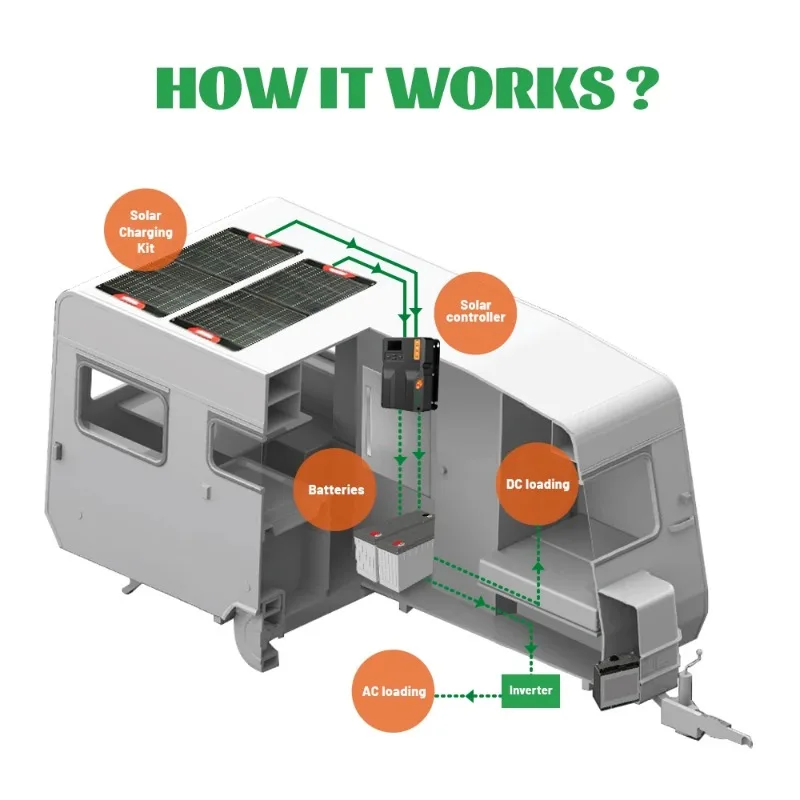 HOW IT WORKS ?

Solar Charging Kit

Solar controller

Batteries

DC loading

AC loading

Inverter