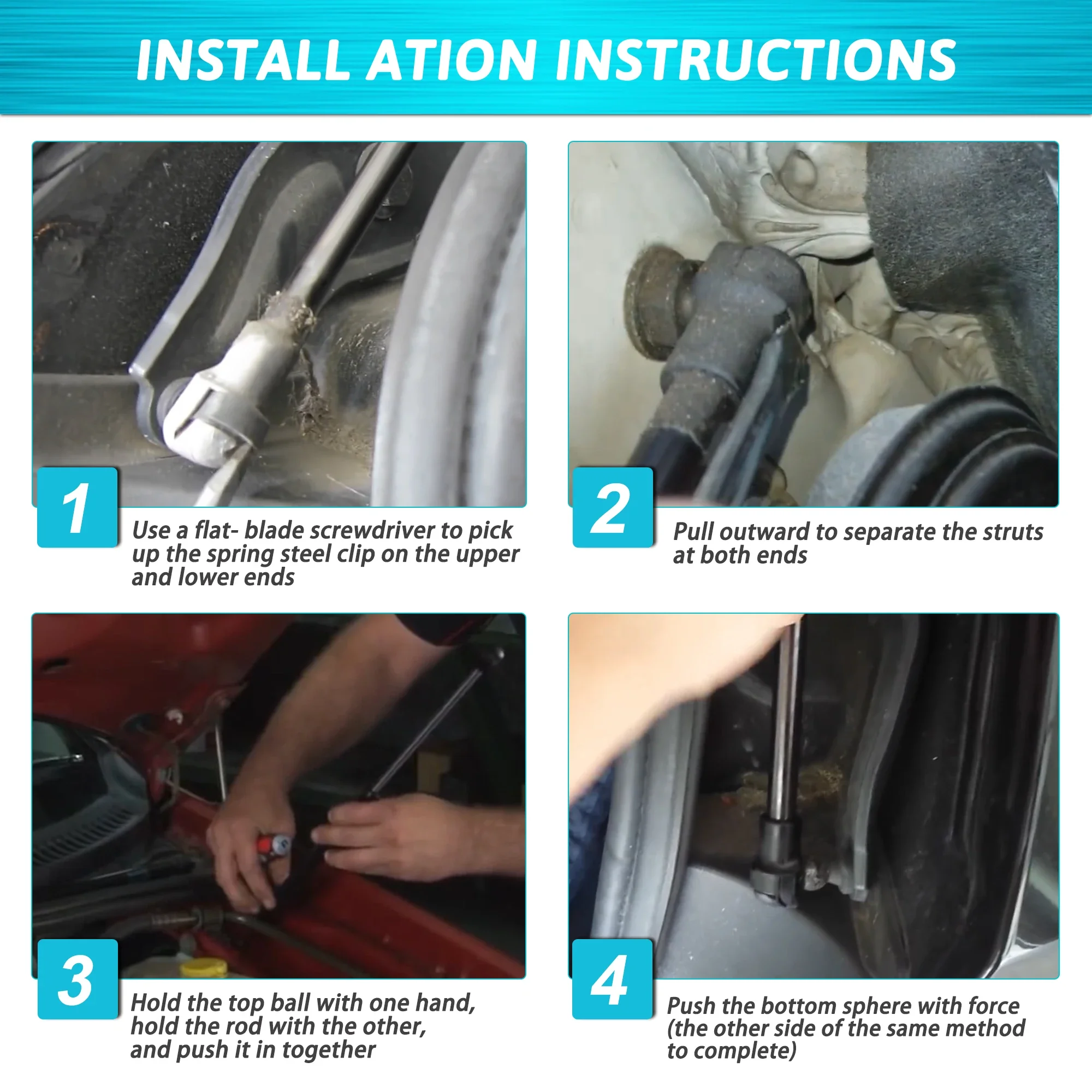 INSTALL ATION INSTRUCTIONS

1

Use a flat- blade screwdriver to pick up the spring steel clip on the upper and lower ends

2

Pull outward to separate the struts at both ends

3

Hold the top ball with one hand, hold the rod with the other, and push it in together

4

Push the bottom sphere with force (the other side of the same method to complete)