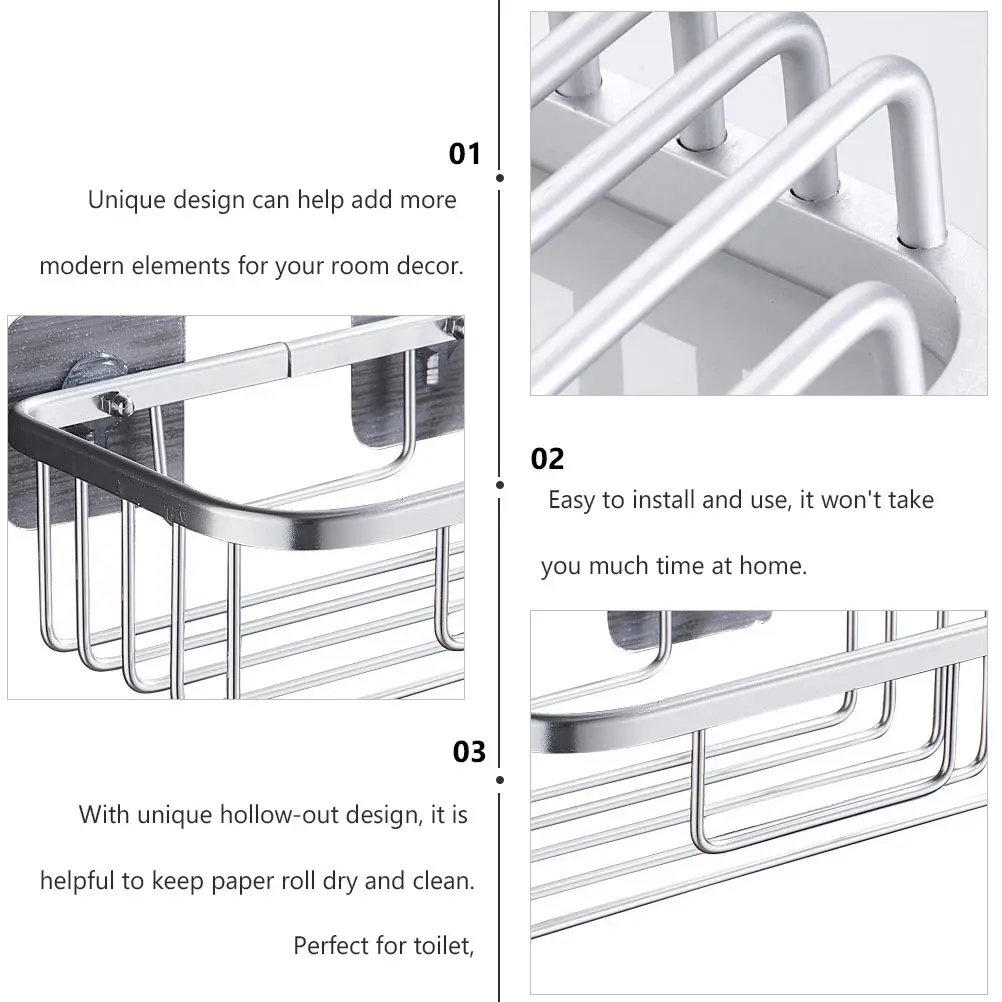 01

Unique design can help add more modern elements for your room decor.

02

Easy to install and use, it won't take you much time at home.

03

With unique hollow-out design, it is helpful to keep paper roll dry and clean.

Perfect for toilet,