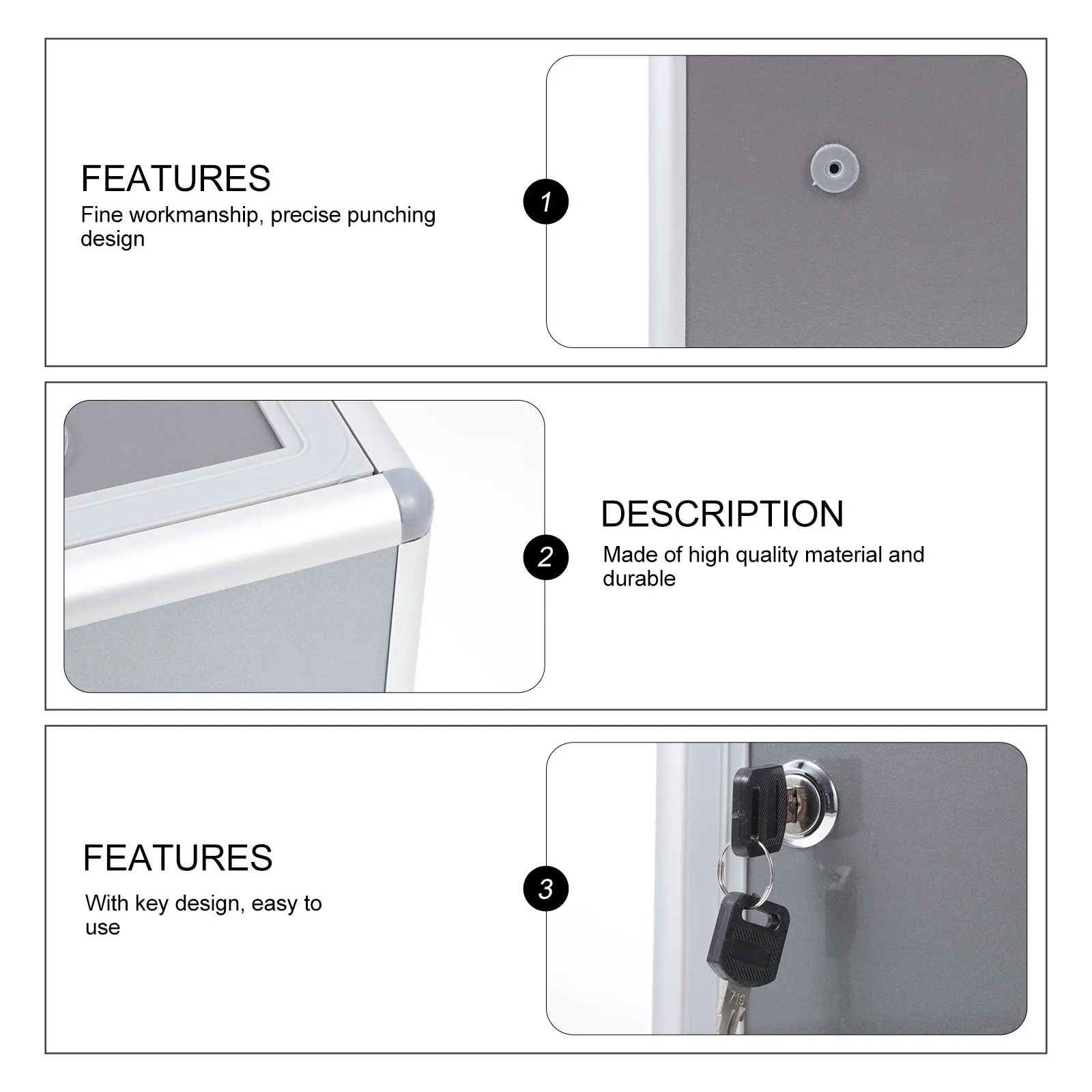 FEATURES
Fine workmanship, precise punching design

1

2

DESCRIPTION
Made of high quality material and durable

FEATURES
With key design, easy to use

3

719