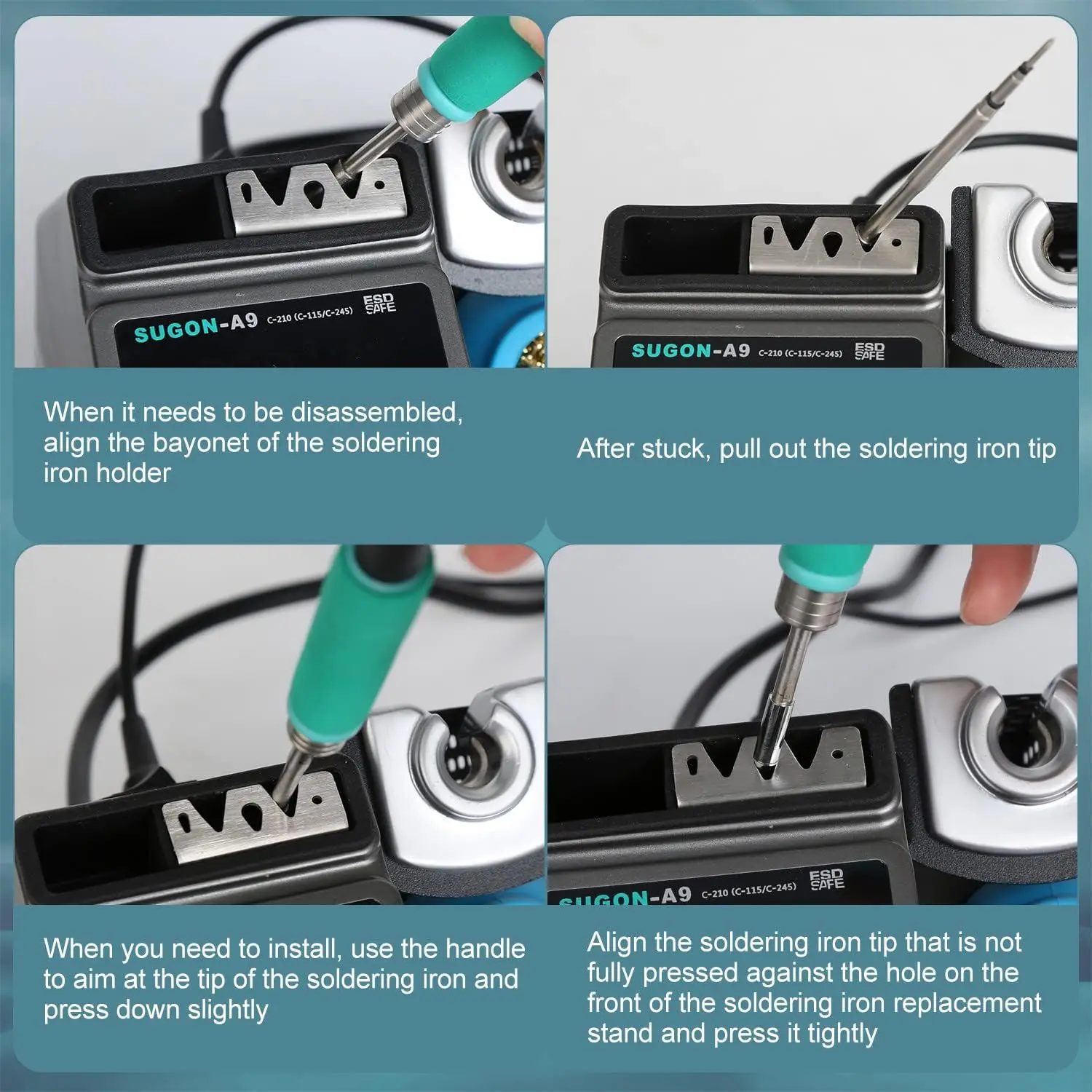 SUGON-A9 C-210 (C-115/C-245) ESD SAFE

When it needs to be disassembled, align the bayonet of the soldering iron holder

SUGON-A9 C-210 (C-115/C-245) ESD SAFE

After stuck, pull out the soldering iron tip

When you need to install, use the handle to aim at the tip of the soldering iron and press down slightly

SUGON-A9 C-210 (C-115/C-245) ESD SAFE

Align the soldering iron tip that is not fully pressed against the hole on the front of the soldering iron replacement stand and press it tightly