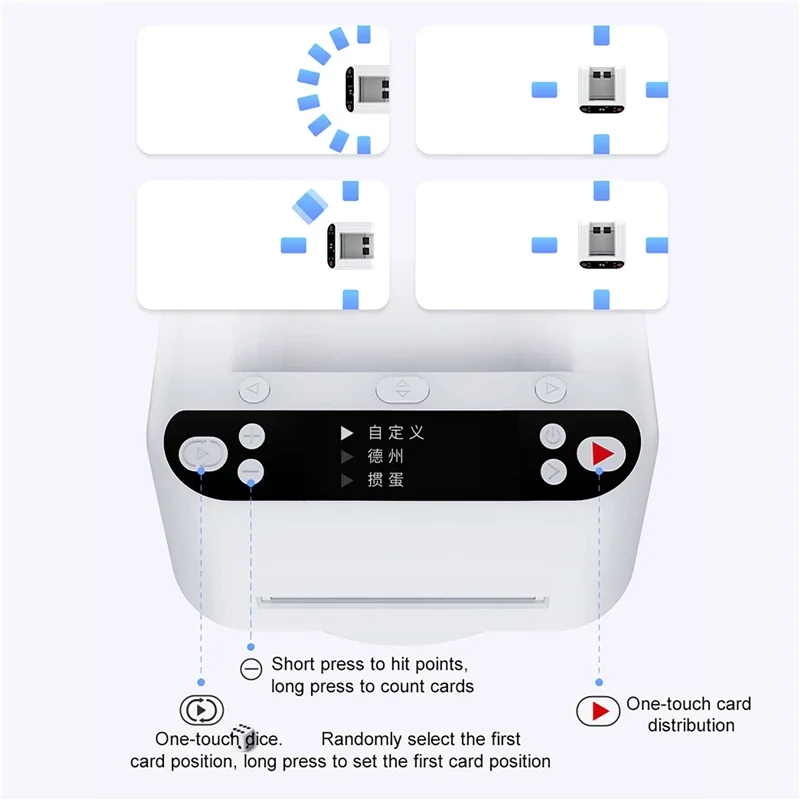 自定义
德州
掼蛋

Short press to hit points, long press to count cards

One-touch card distribution

One-touch dice. Randomly select the first card position, long press to set the first card position