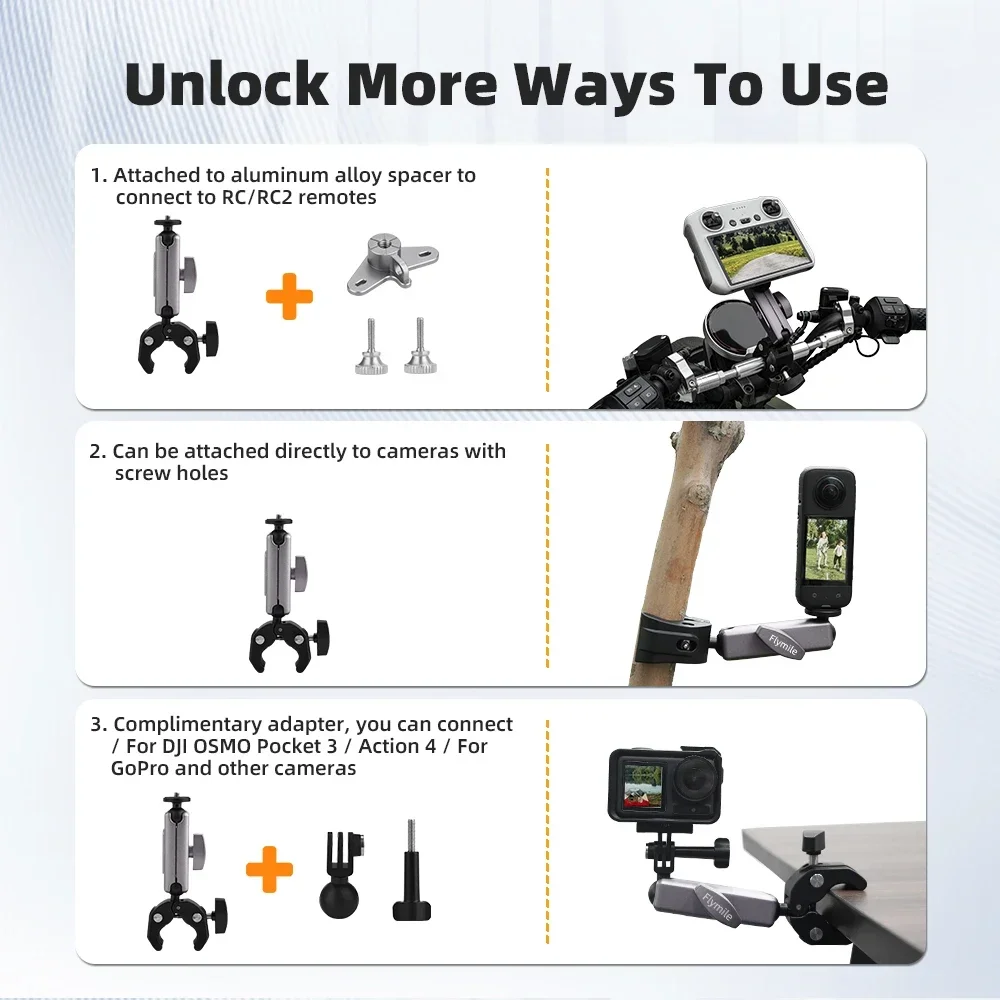 Unlock More Ways To Use

1. Attached to aluminum alloy spacer to connect to RC/RC2 remotes

2. Can be attached directly to cameras with screw holes

Flymile

3. Complimentary adapter, you can connect / For DJI OSMO Pocket 3 / Action 4 / For GoPro and other cameras

Flymile