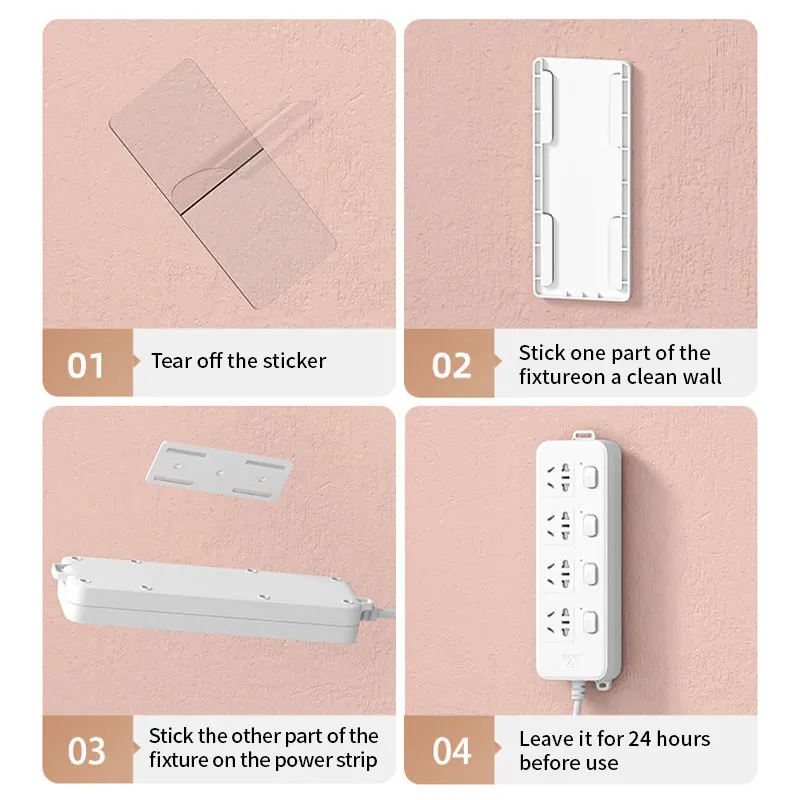 01 Tear off the sticker

02 Stick one part of the fixtureon a clean wall

03 Stick the other part of the fixture on the power strip

04 Leave it for 24 hours before use