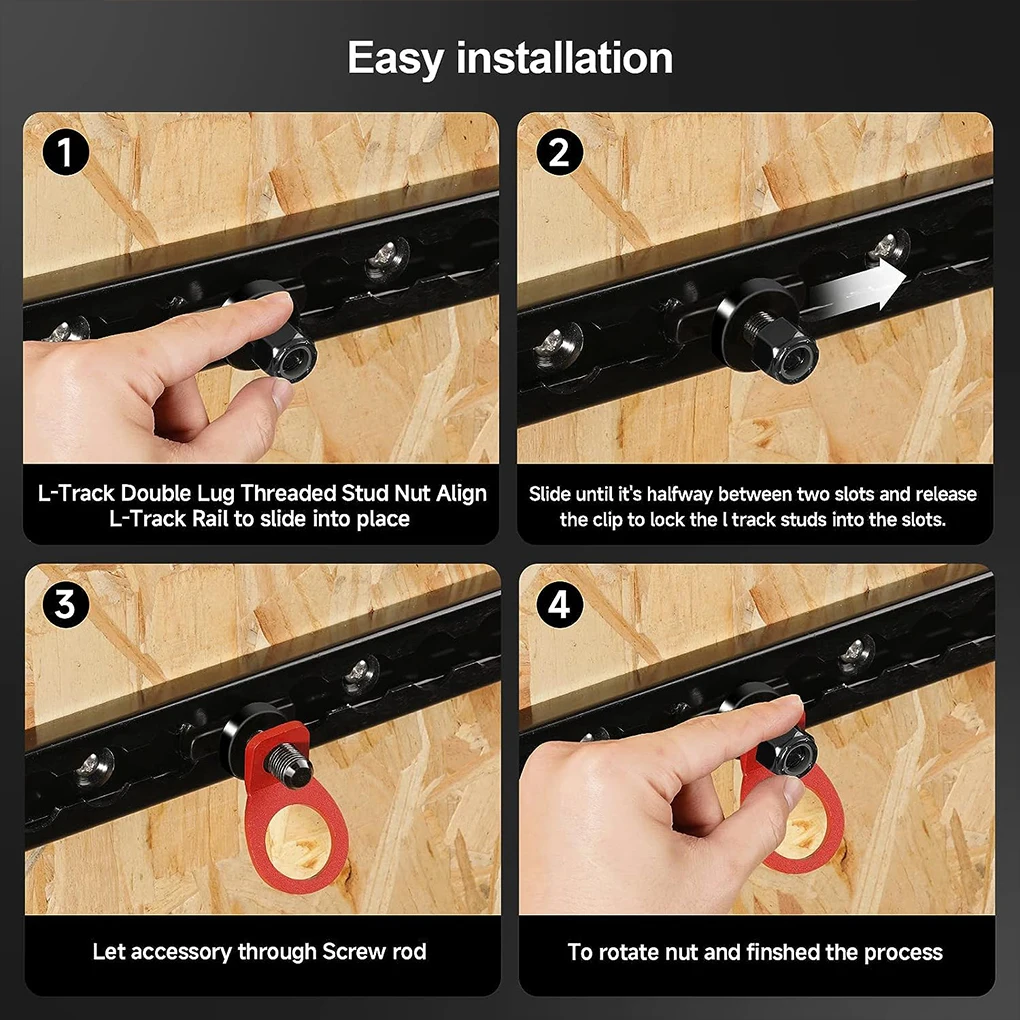 Easy installation

1

L-Track Double Lug Threaded Stud Nut Align L-Track Rail to slide into place

2

Slide until it's halfway between two slots and release the clip to lock the l track studs into the slots.

3

Let accessory through Screw rod

4

To rotate nut and finshed the process