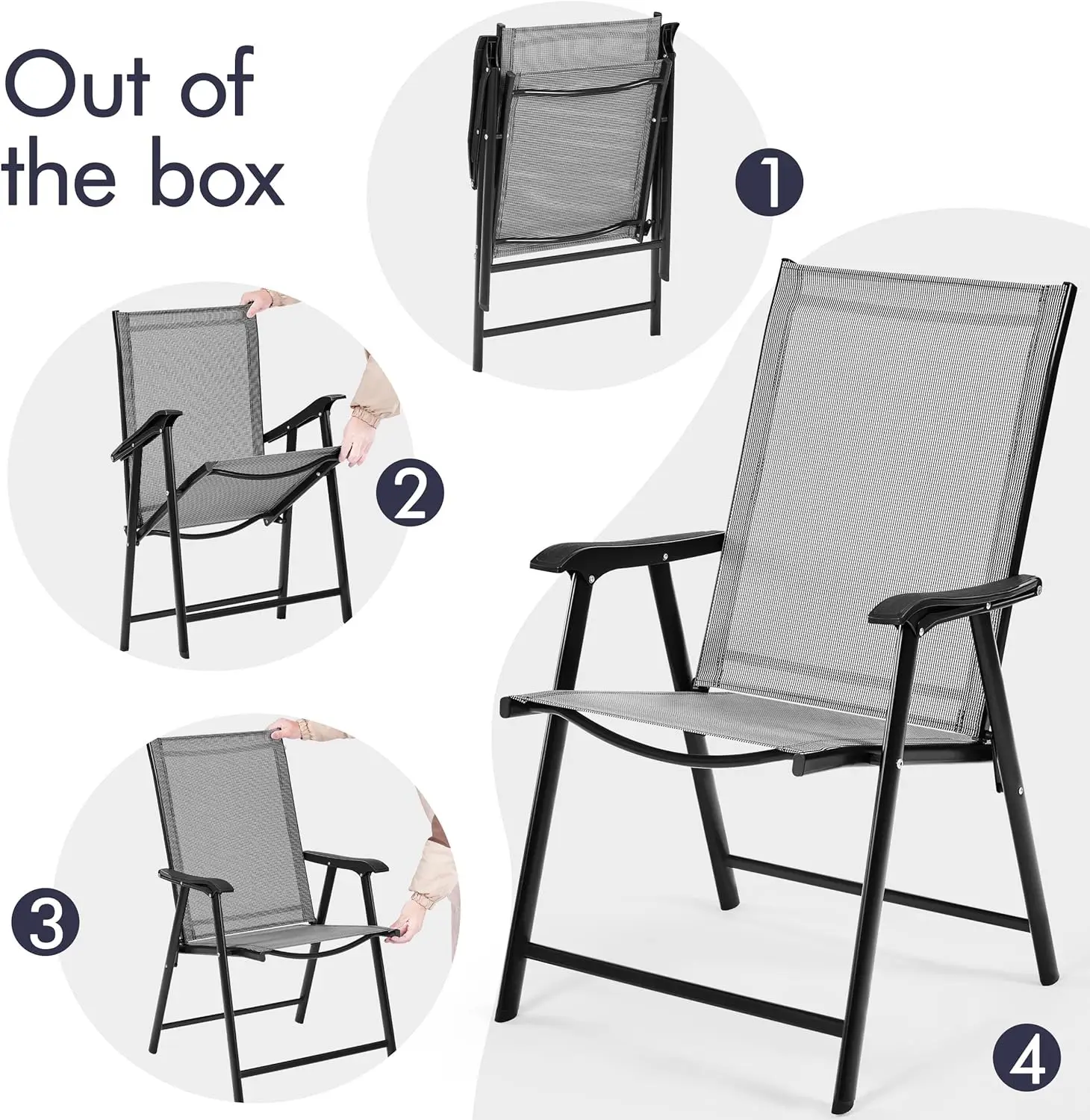 Out of the box

1

2

3

4