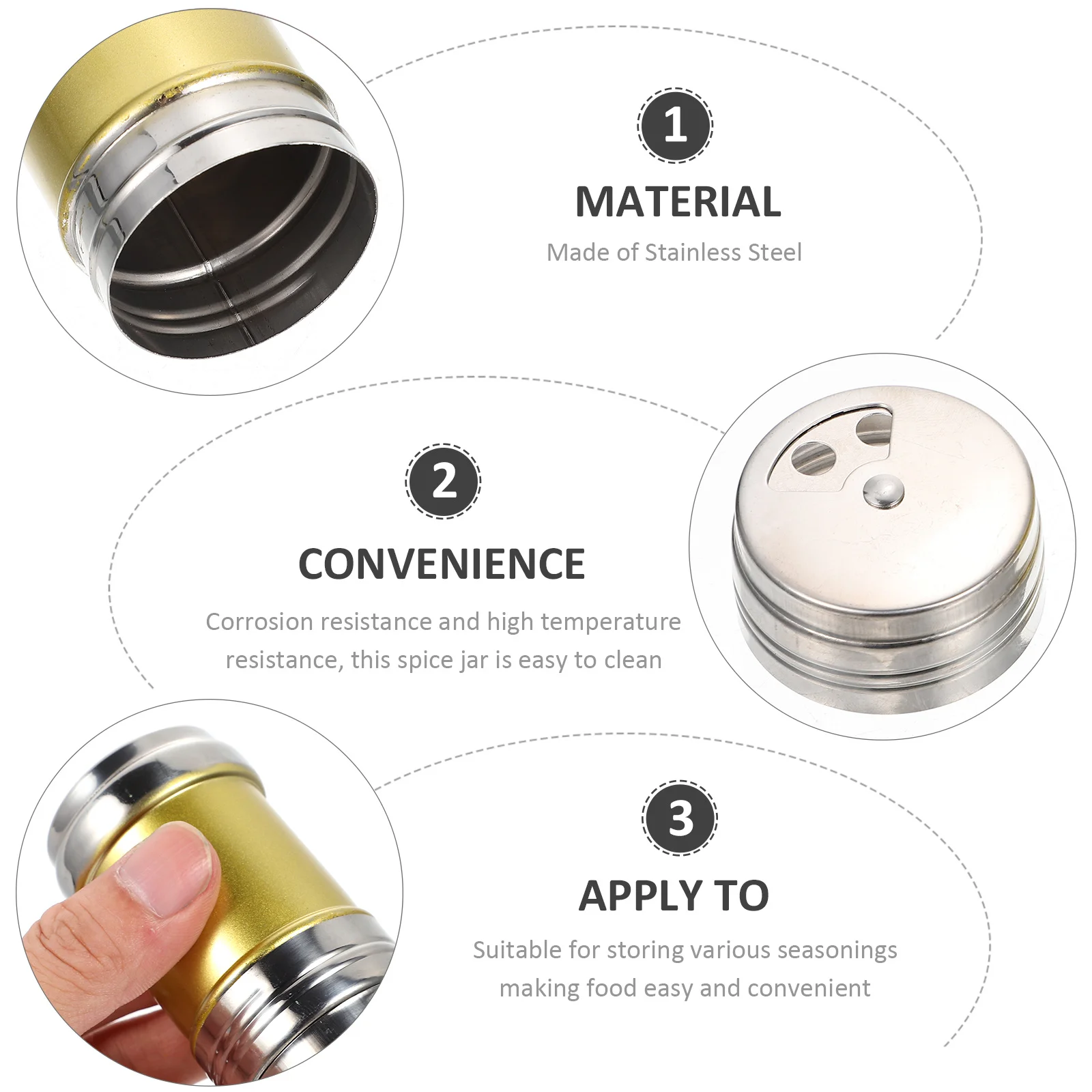 1

MATERIAL

Made of Stainless Steel

2

CONVENIENCE

Corrosion resistance and high temperature resistance, this spice jar is easy to clean

3

APPLY TO

Suitable for storing various seasonings making food easy and convenient