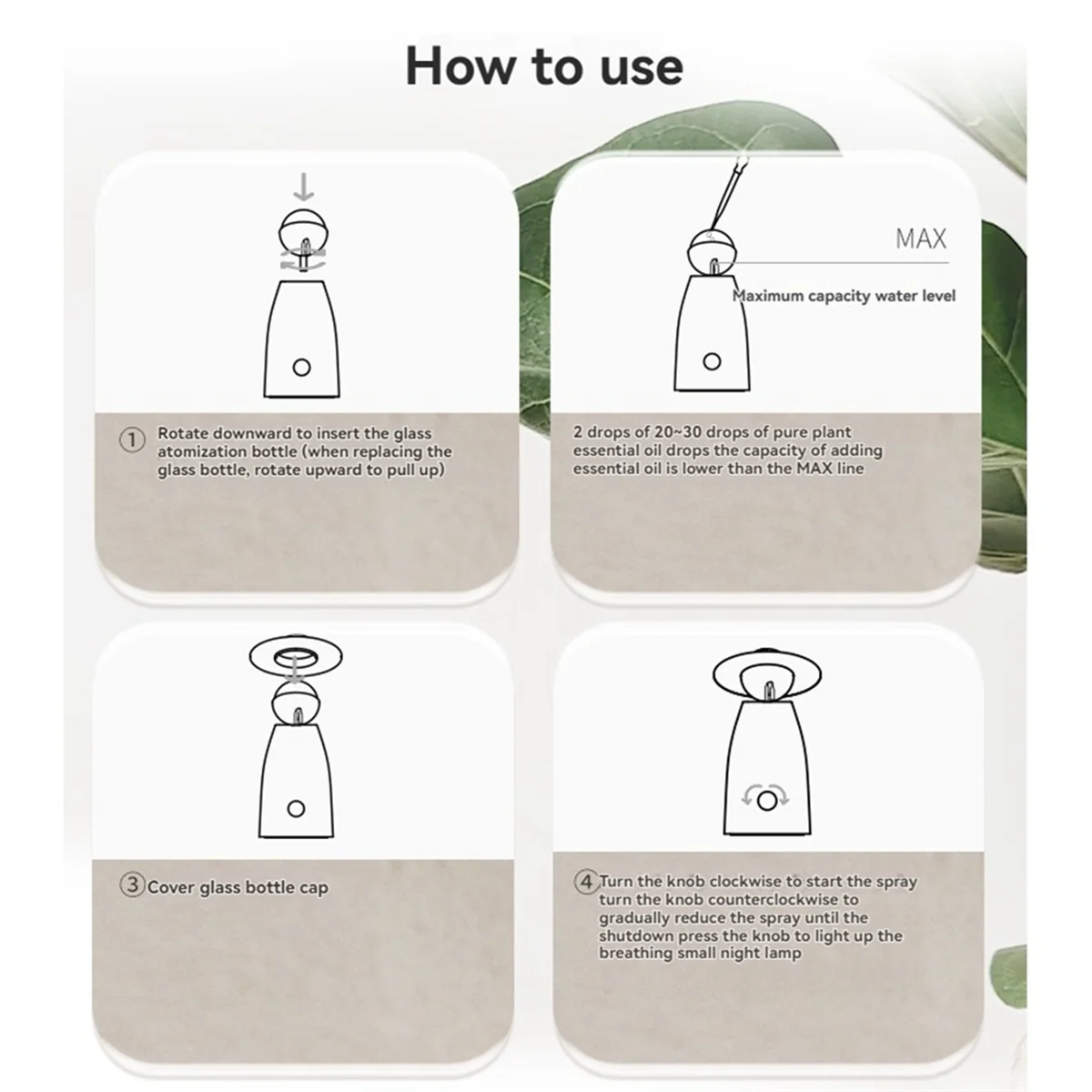 How to use

MAX

Maximum capacity water level

① Rotate downward to insert the glass atomization bottle (when replacing the glass bottle, rotate upward to pull up)

2 drops of 20~30 drops of pure plant essential oil drops the capacity of adding essential oil is lower than the MAX line

③ Cover glass bottle cap

④ Turn the knob clockwise to start the spray turn the knob counterclockwise to gradually reduce the spray until the shutdown press the knob to light up the breathing small night lamp