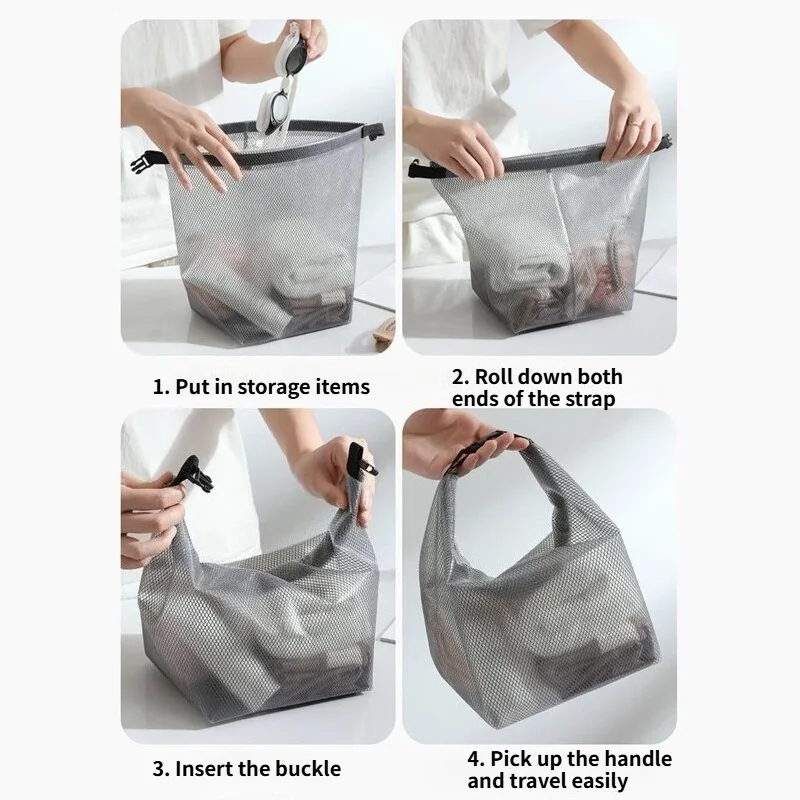 1. Put in storage items

2. Roll down both ends of the strap

3. Insert the buckle

4. Pick up the handle and travel easily