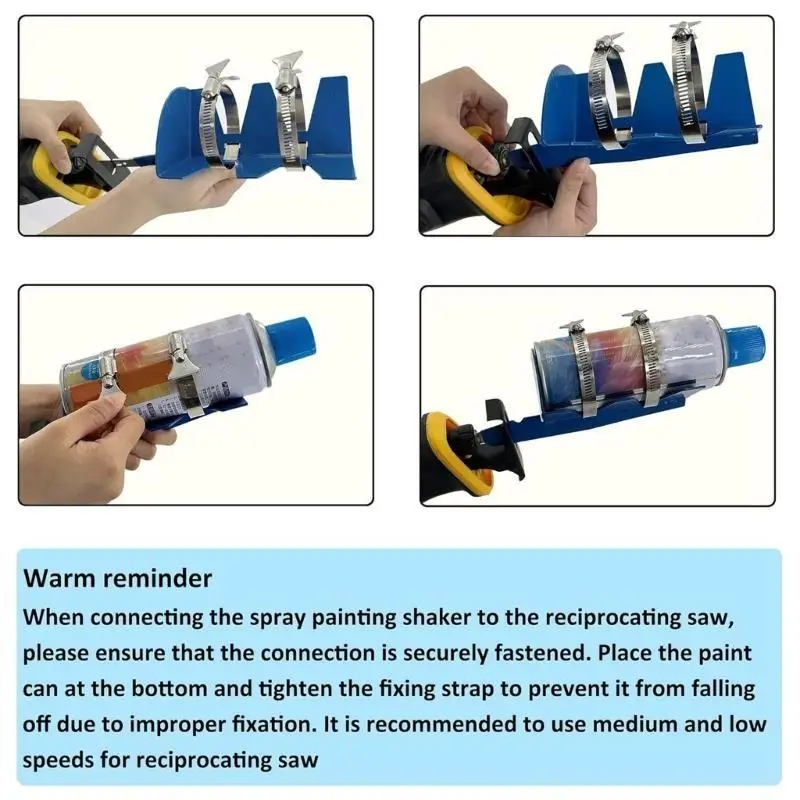 Warm reminder
When connecting the spray painting shaker to the reciprocating saw, please ensure that the connection is securely fastened. Place the paint can at the bottom and tighten the fixing strap to prevent it from falling off due to improper fixation. It is recommended to use medium and low speeds for reciprocating saw