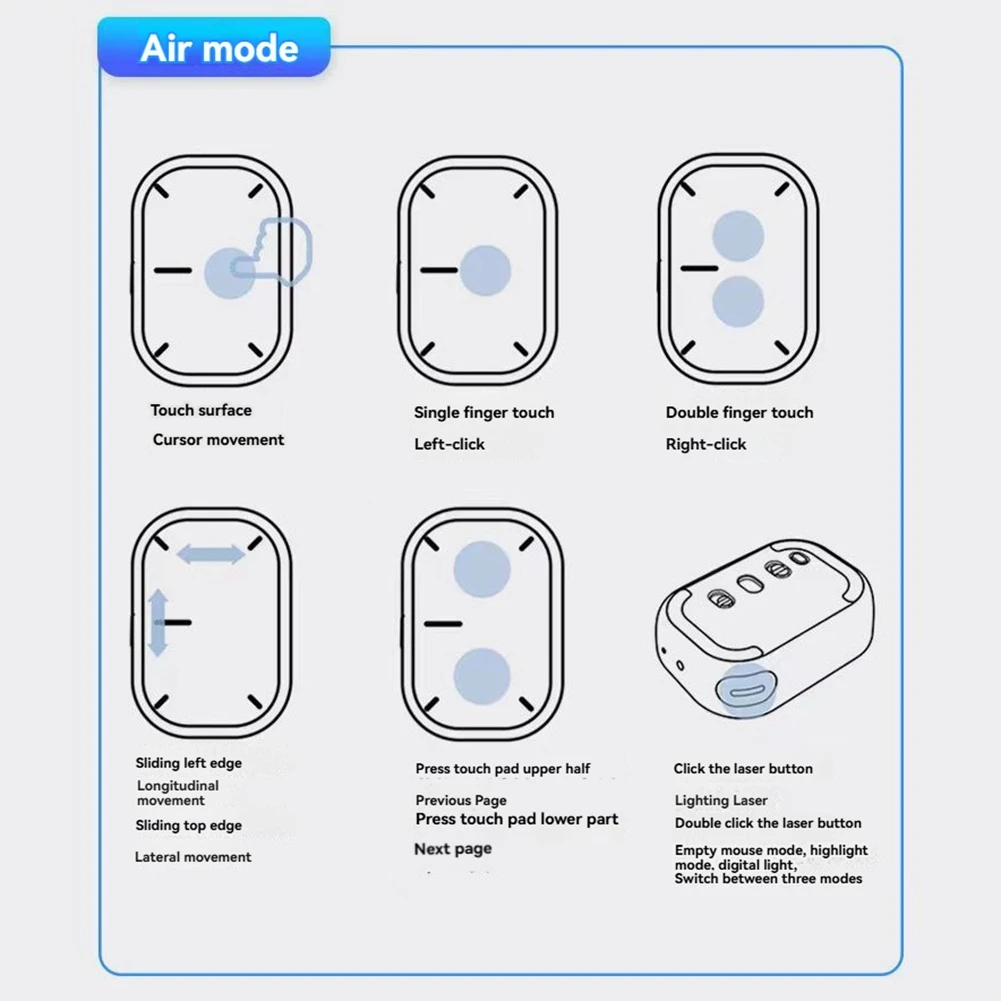 Air mode

Touch surface
Cursor movement

Single finger touch
Left-click

Double finger touch
Right-click

Sliding left edge
Longitudinal movement
Sliding top edge
Lateral movement

Press touch pad upper half
Previous Page
Press touch pad lower part
Next page

Click the laser button
Lighting Laser
Double click the laser button
Empty mouse mode, highlight mode, digital light, Switch between three modes