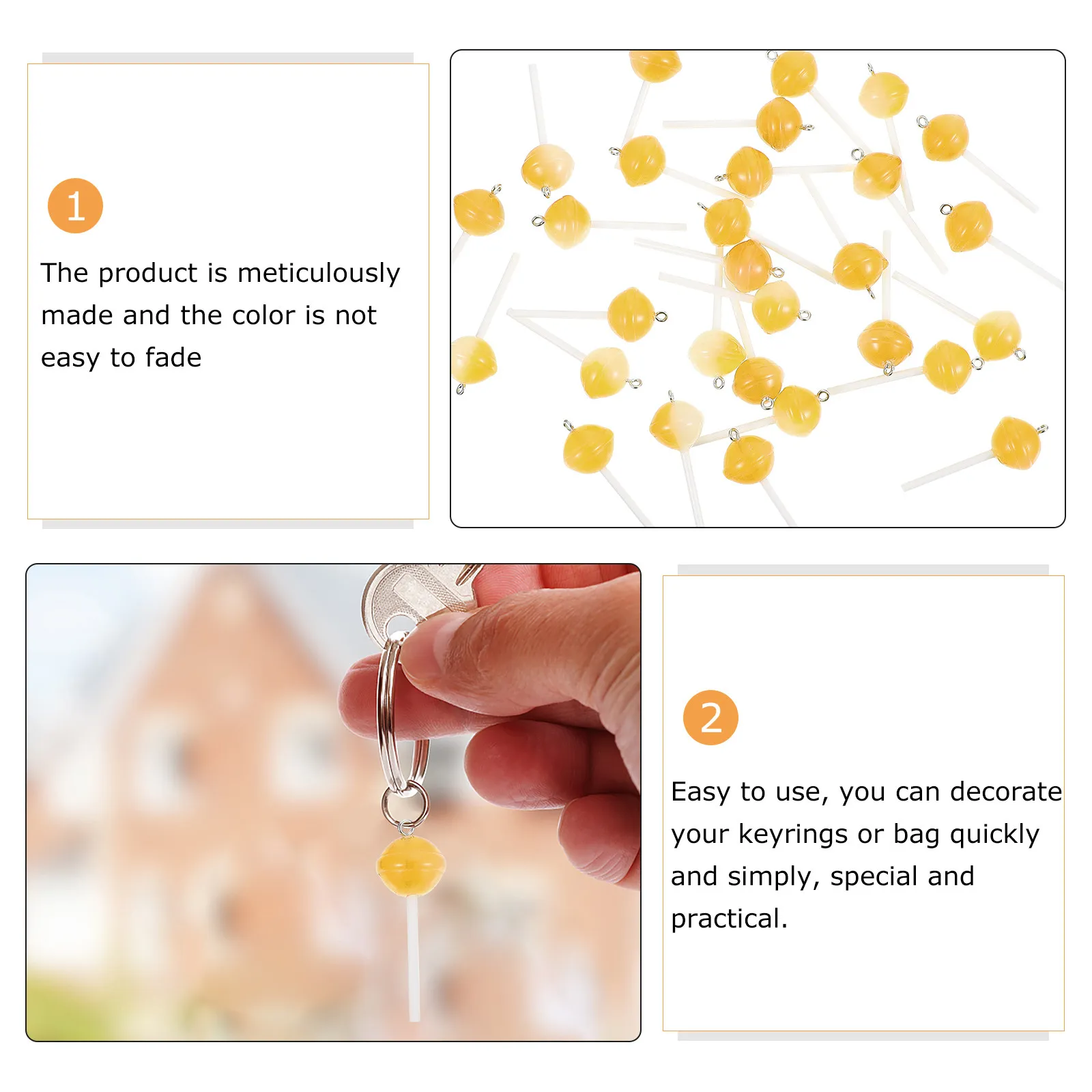 1

The product is meticulously made and the color is not easy to fade

2

Easy to use, you can decorate your keyrings or bag quickly and simply, special and practical.