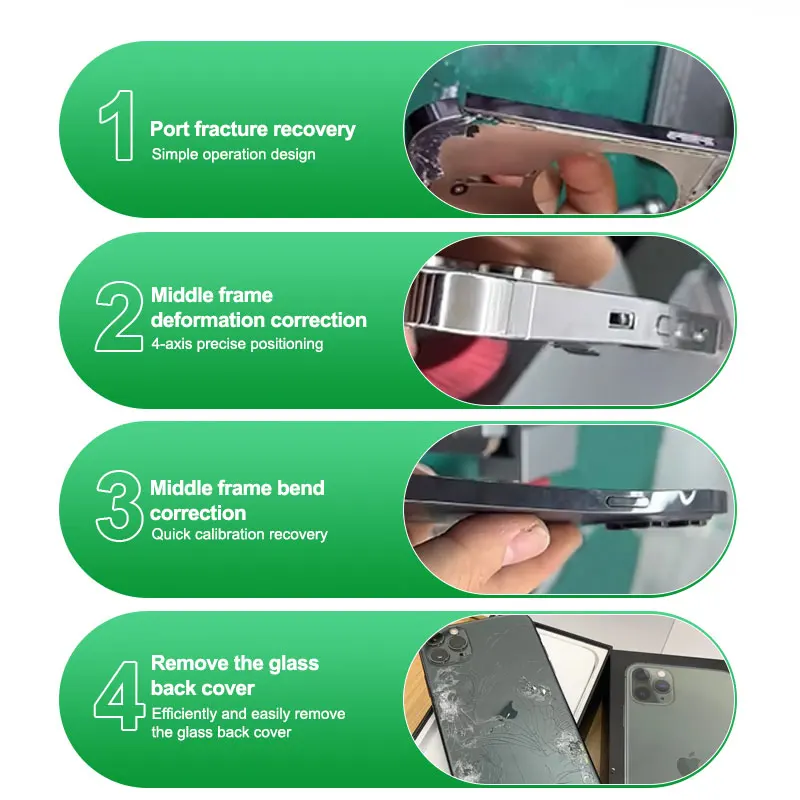 1
Port fracture recovery
Simple operation design

2
Middle frame deformation correction
4-axis precise positioning

3
Middle frame bend correction
Quick calibration recovery

4
Remove the glass back cover
Efficiently and easily remove the glass back cover