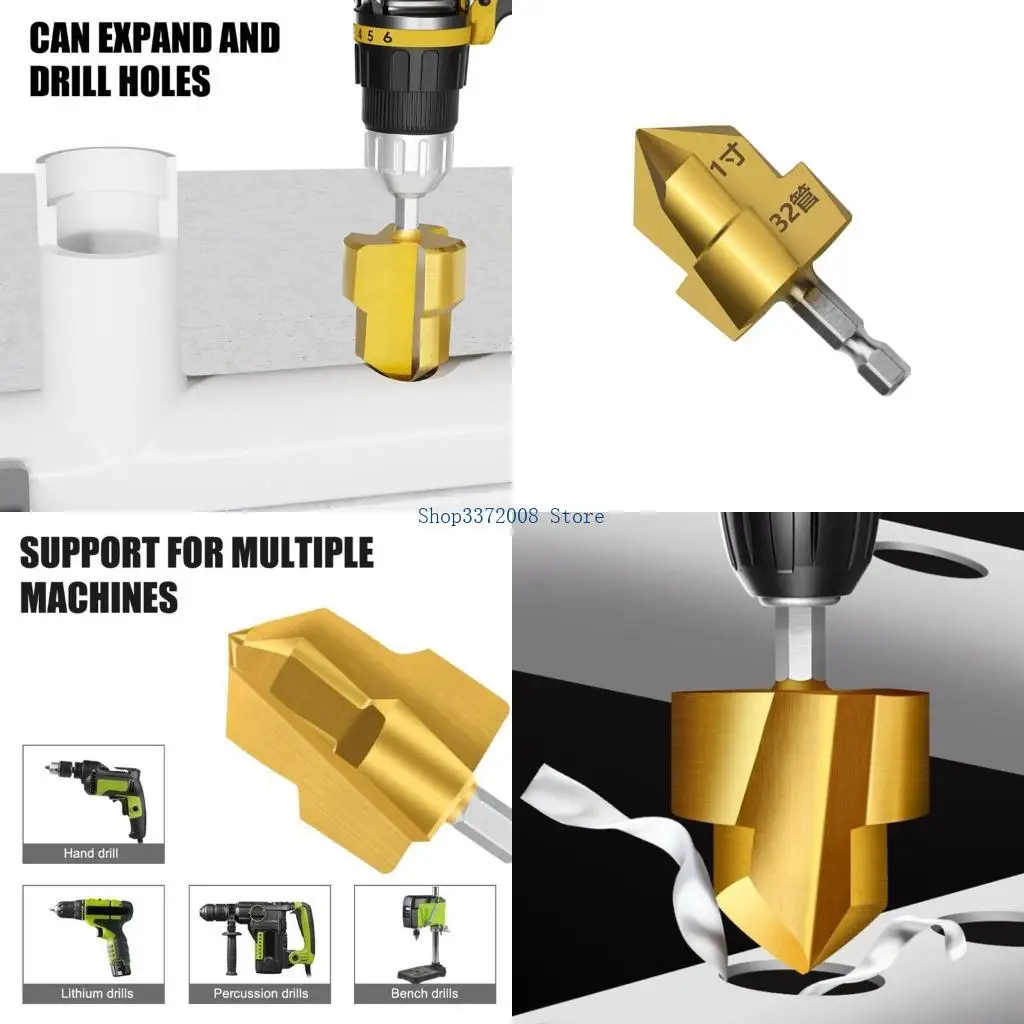 CAN EXPAND AND DRILL HOLES

4 5 6

1寸

32管

Shop3372008 Store

SUPPORT FOR MULTIPLE MACHINES

Hand drill

Lithium drills

Percussion drills

Bench drills