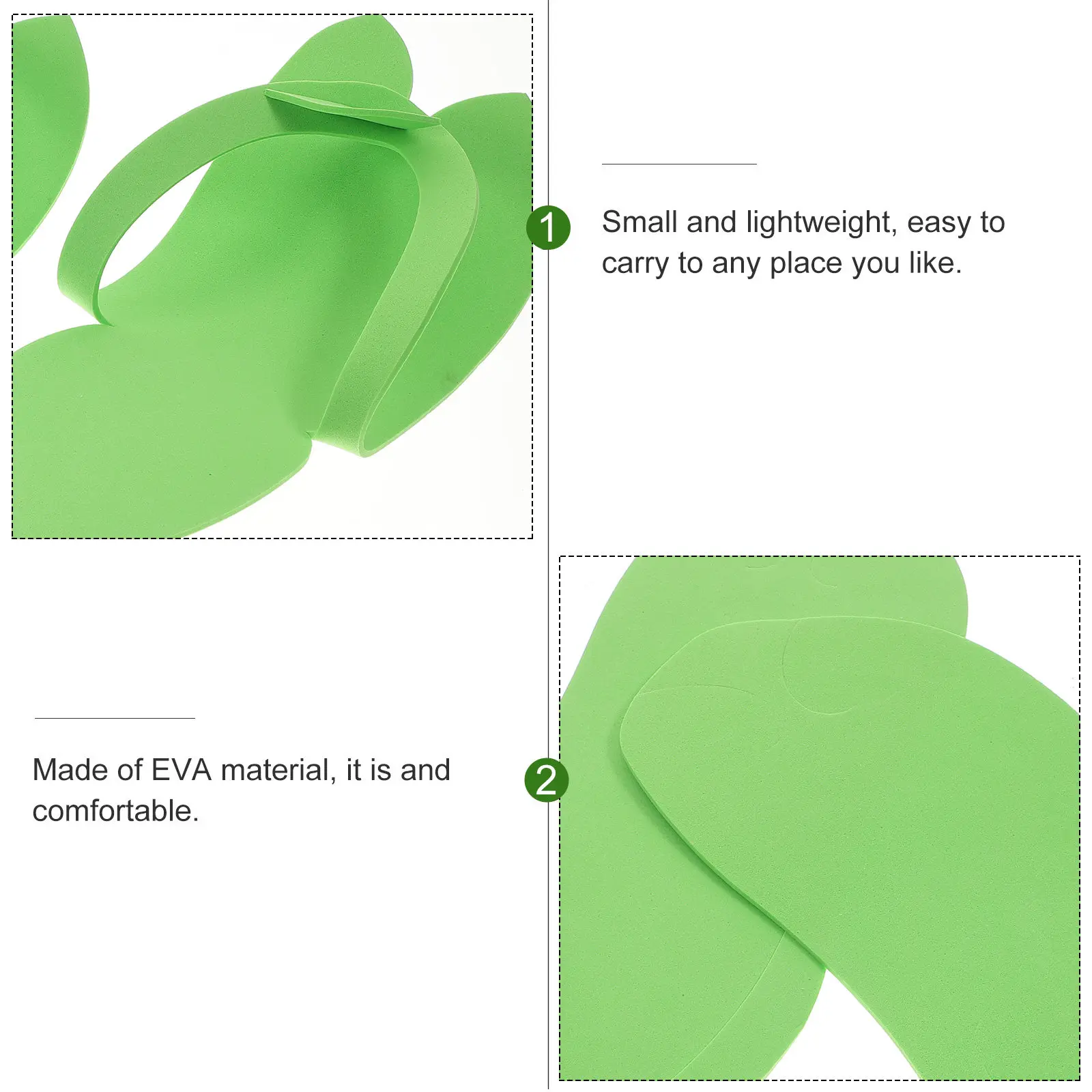 1

Small and lightweight, easy to carry to any place you like.

Made of EVA material, it is and comfortable.

2