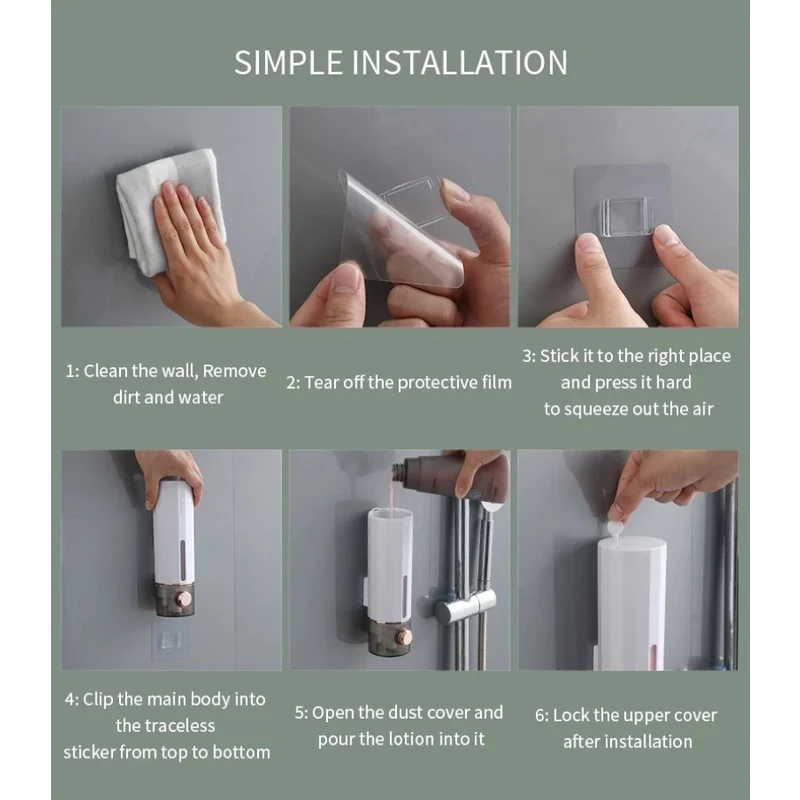 SIMPLE INSTALLATION

1: Clean the wall, Remove dirt and water

2: Tear off the protective film

3: Stick it to the right place and press it hard to squeeze out the air

4: Clip the main body into the traceless sticker from top to bottom

5: Open the dust cover and pour the lotion into it

6: Lock the upper cover after installation