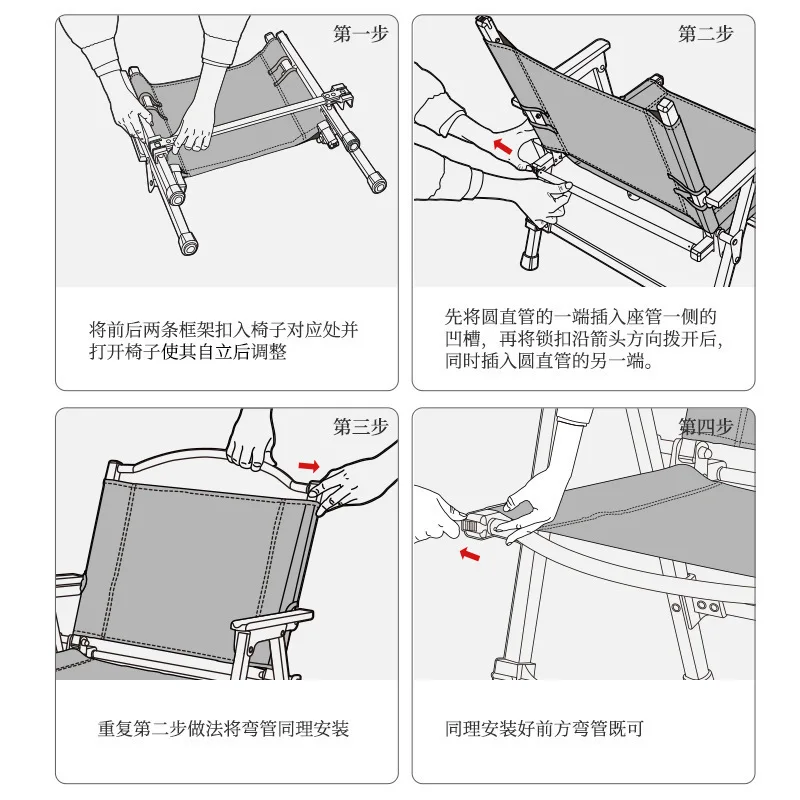 第一步

将前后两条框架扣入椅子对应处并打开椅子使其自立后调整

第二步

先将圆直管的一端插入座管一侧的凹槽，再将锁扣沿箭头方向拨开后，同时插入圆直管的另一端。

第三步

重复第二步做法将弯管同理安装

第四步

同理安装好前方弯管既可