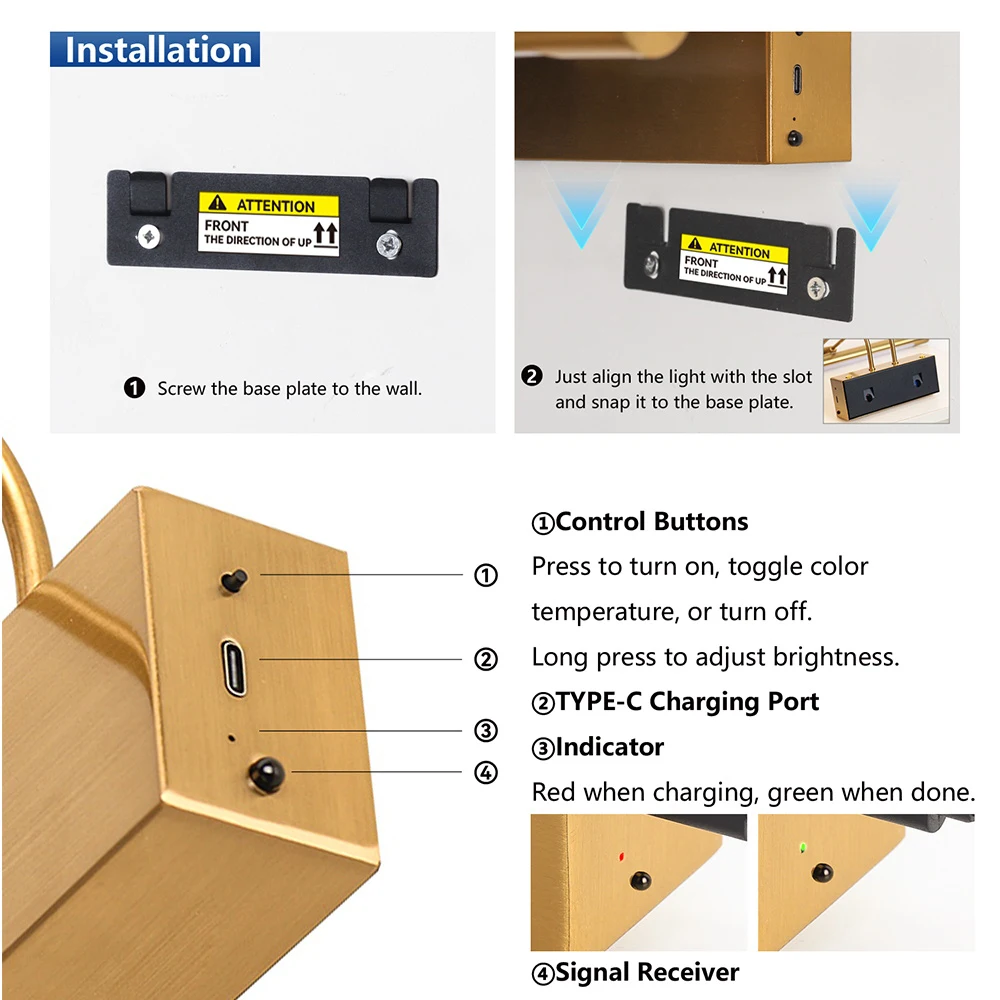 Installation

ATTENTION
FRONT
THE DIRECTION OF UP

❶ Screw the base plate to the wall.

ATTENTION
FRONT
THE DIRECTION OF UP

❷ Just align the light with the slot and snap it to the base plate.

①
②
③
④

①Control Buttons
Press to turn on, toggle color temperature, or turn off.
Long press to adjust brightness.
②TYPE-C Charging Port
③Indicator
Red when charging, green when done.
④Signal Receiver