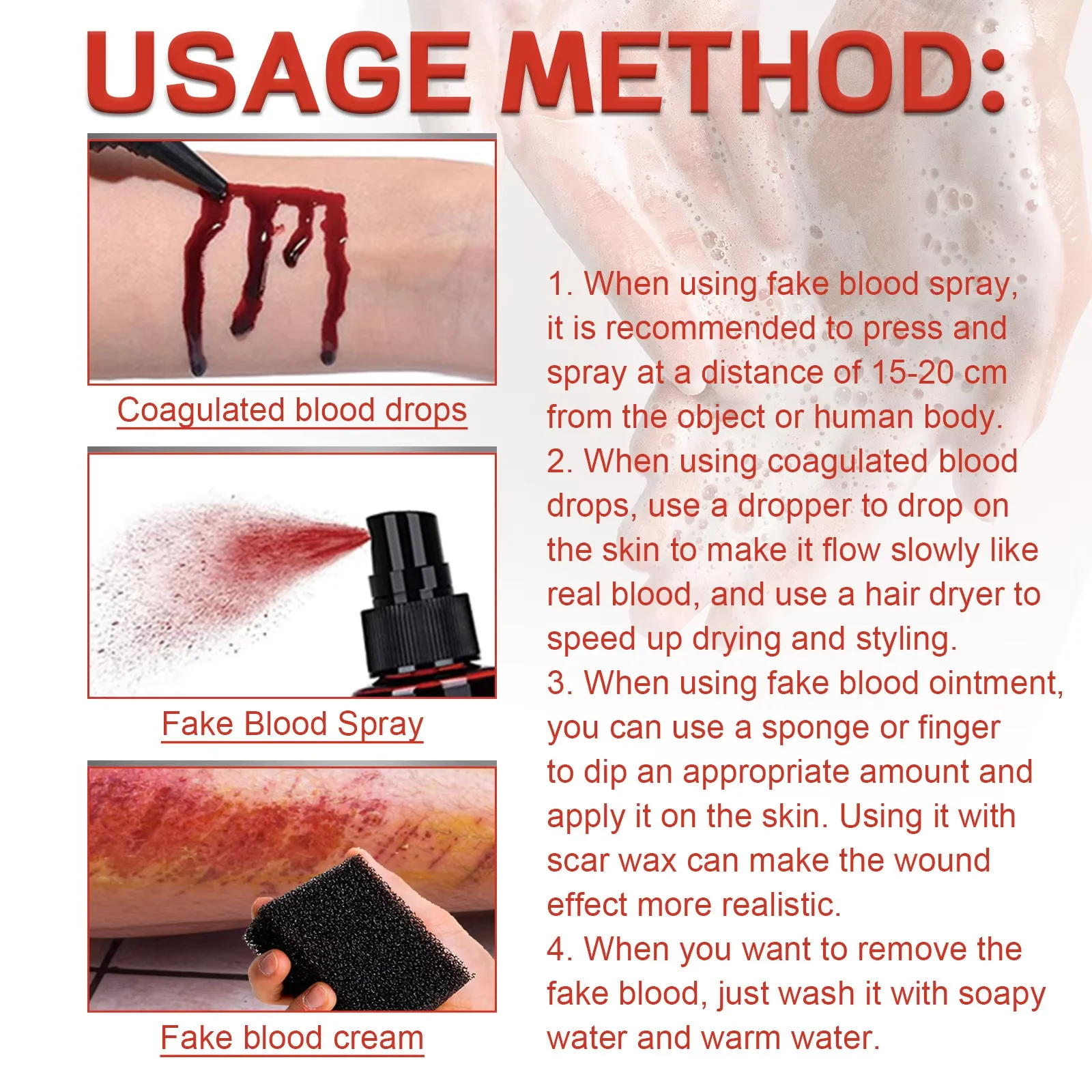 USAGE METHOD:

Coagulated blood drops

Fake Blood Spray

Fake blood cream

1. When using fake blood spray, it is recommended to press and spray at a distance of 15-20 cm from the object or human body.
2. When using coagulated blood drops, use a dropper to drop on the skin to make it flow slowly like real blood, and use a hair dryer to speed up drying and styling.
3. When using fake blood ointment, you can use a sponge or finger to dip an appropriate amount and apply it on the skin. Using it with scar wax can make the wound effect more realistic.
4. When you want to remove the fake blood, just wash it with soapy water and warm water.