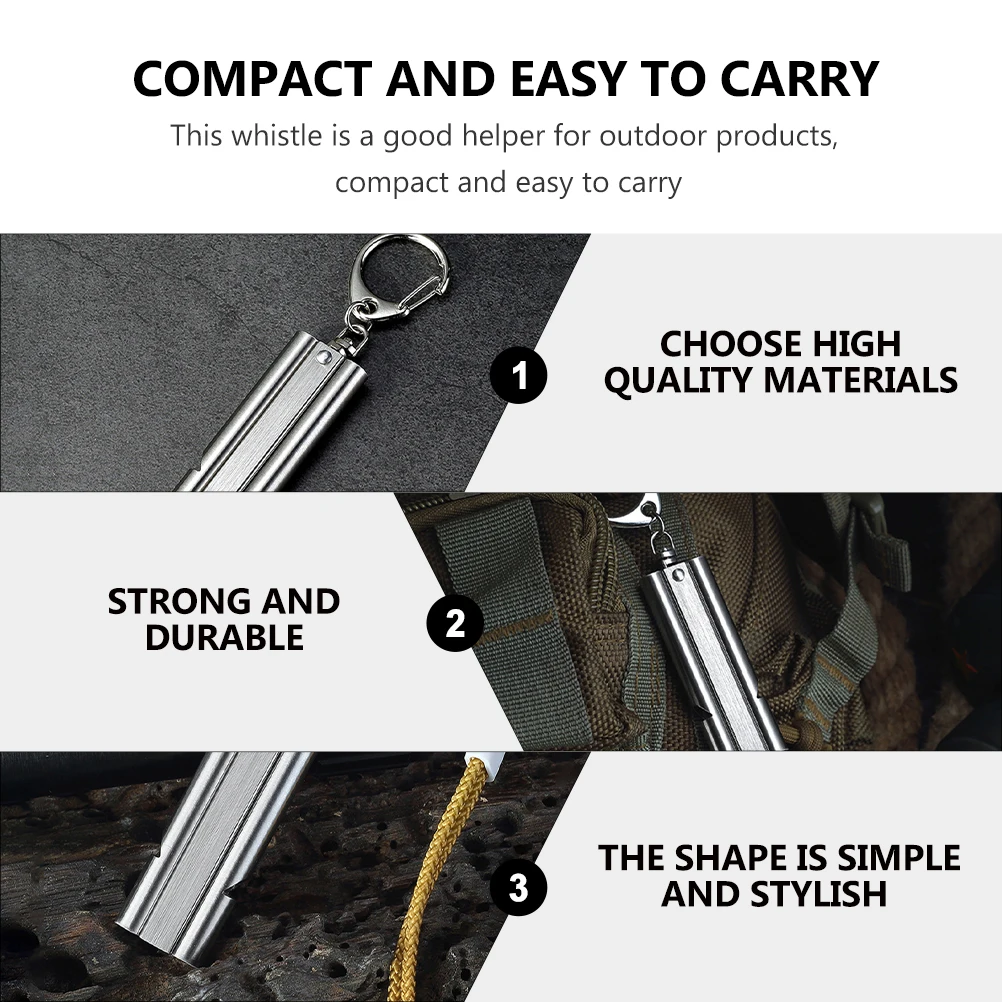 COMPACT AND EASY TO CARRY

This whistle is a good helper for outdoor products, compact and easy to carry

1

CHOOSE HIGH QUALITY MATERIALS

STRONG AND DURABLE

2

3

THE SHAPE IS SIMPLE AND STYLISH