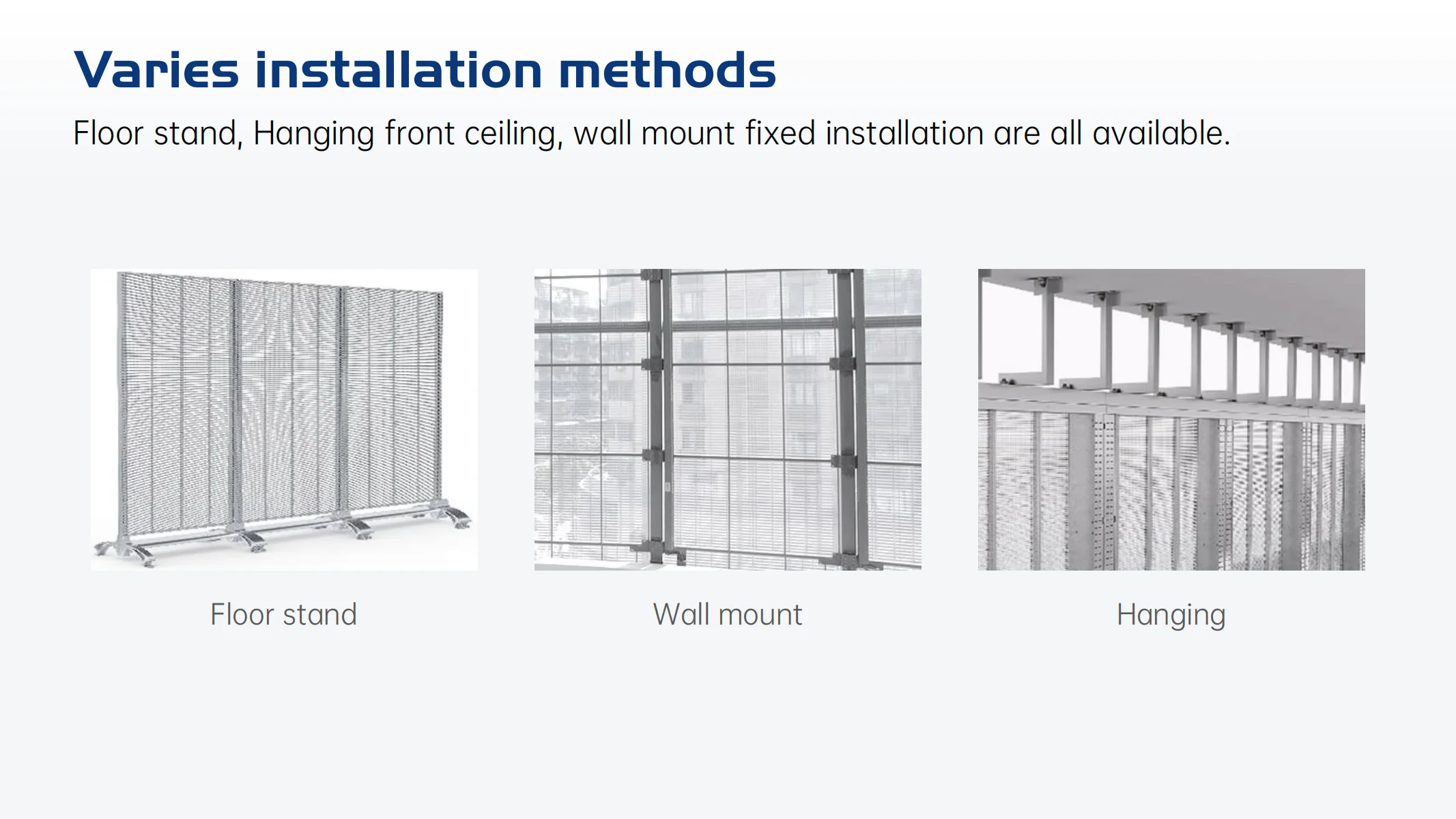 Varies installation methods

Floor stand, Hanging front ceiling, wall mount fixed installation are all available.

Floor stand

Wall mount

Hanging