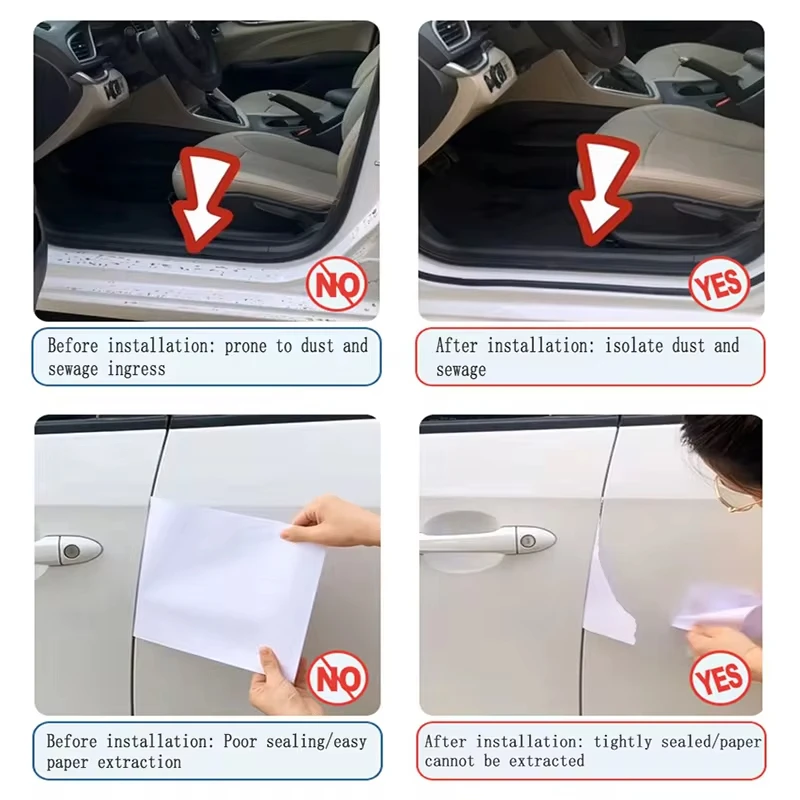 NO

Before installation: prone to dust and sewage ingress

YES

After installation: isolate dust and sewage

NO

Before installation: Poor sealing/easy paper extraction

YES

After installation: tightly sealed/paper cannot be extracted