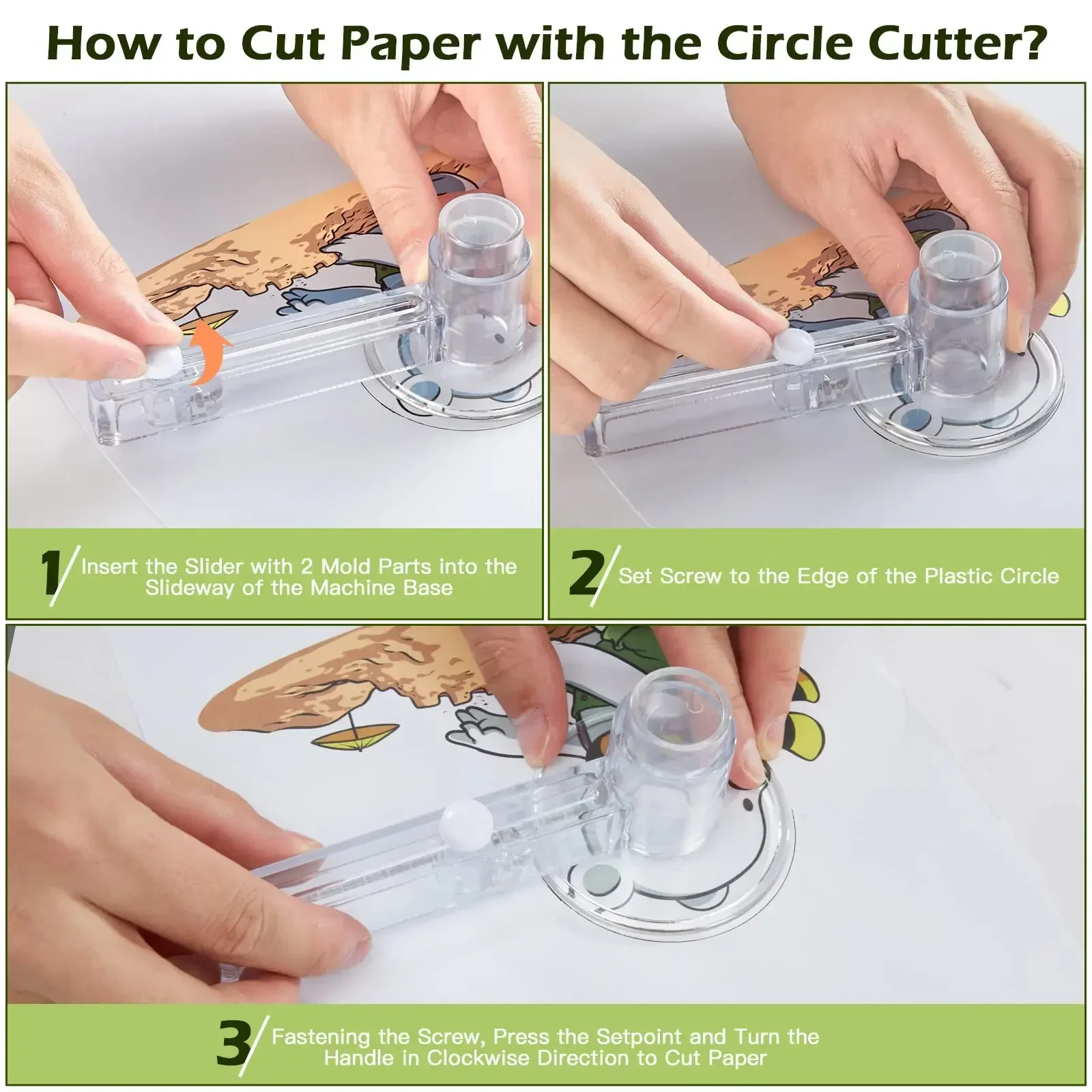 How to Cut Paper with the Circle Cutter?

1 Insert the Slider with 2 Mold Parts into the Slideway of the Machine Base

2 Set Screw to the Edge of the Plastic Circle

3 Fastening the Screw, Press the Setpoint and Turn the Handle in Clockwise Direction to Cut Paper