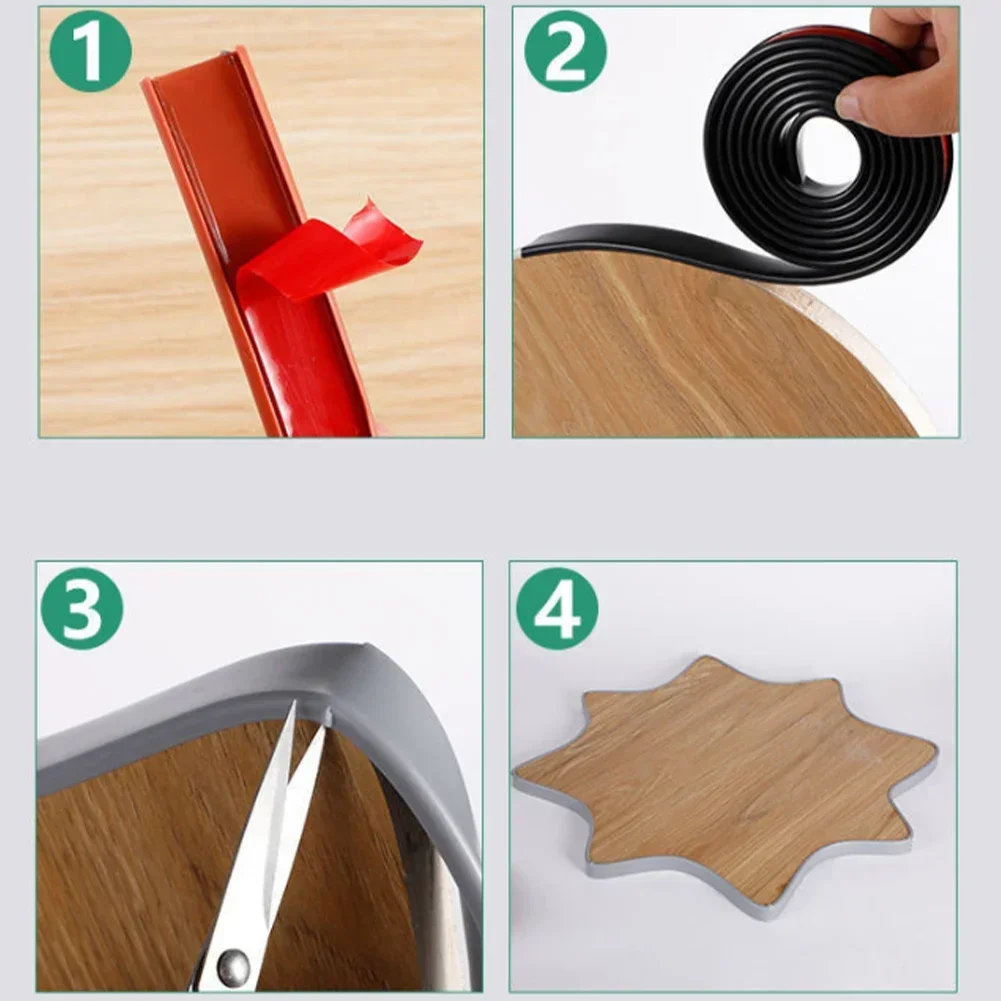 1

2

3

4